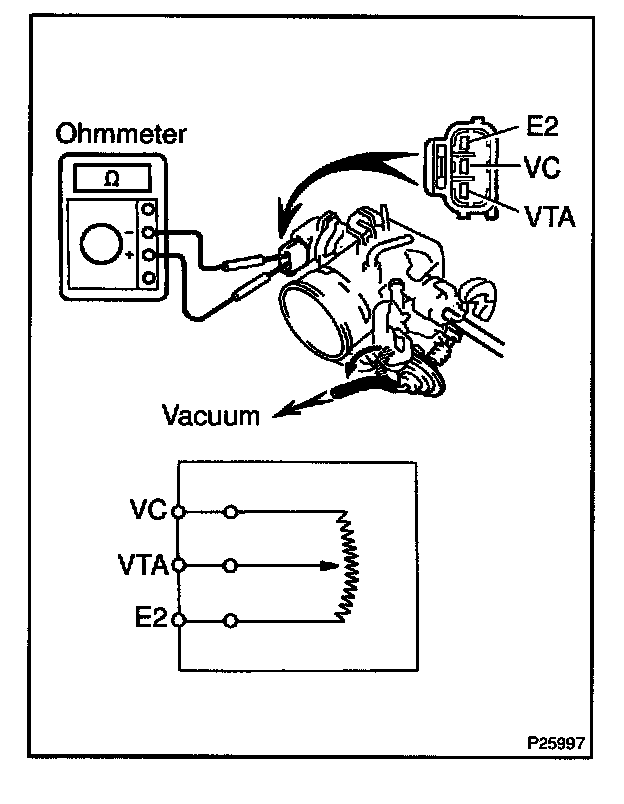 Ohmmeter

Ω

−

+

E2

VC

VTA

Vacuum

VC

VTA

E2

P25997