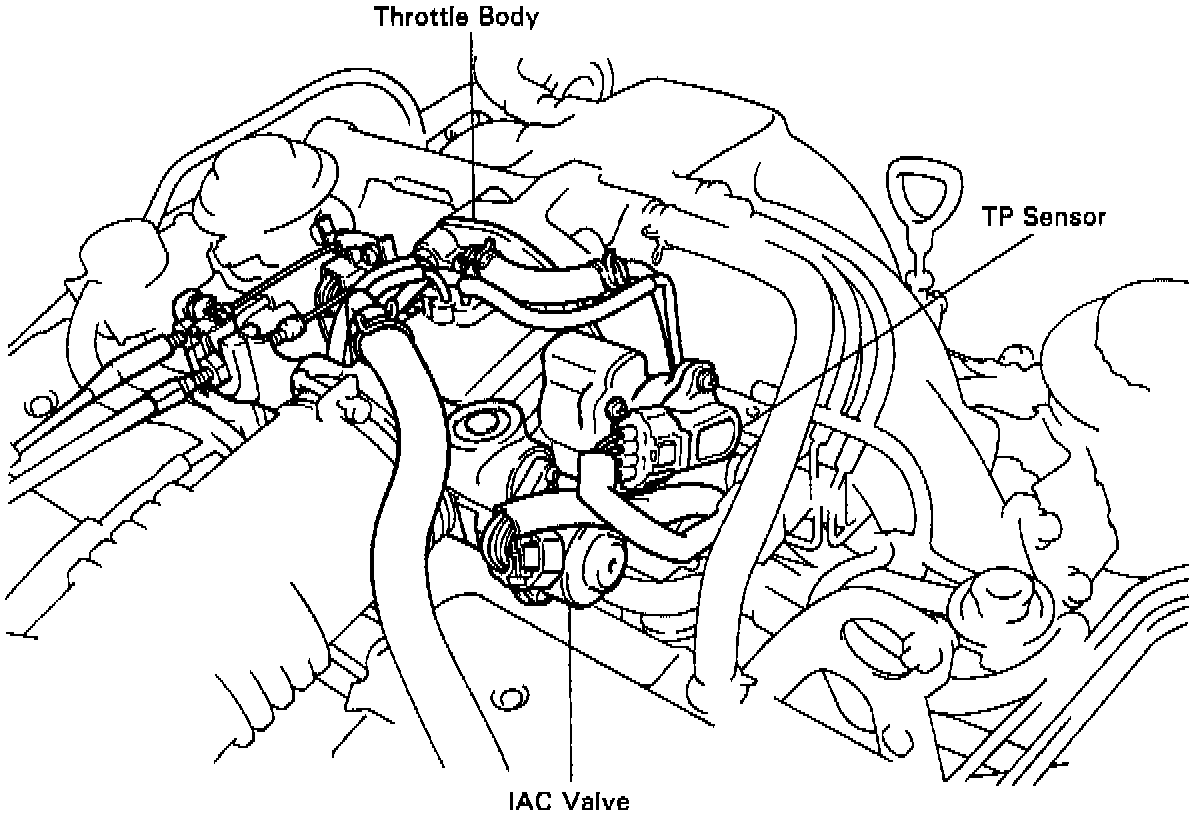 Throttle Body

TP Sensor

IAC Valve