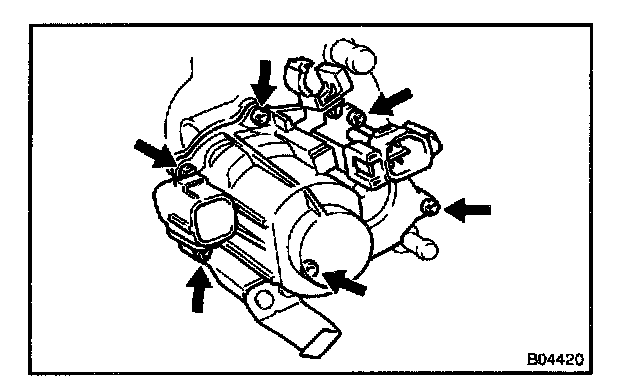 B04420