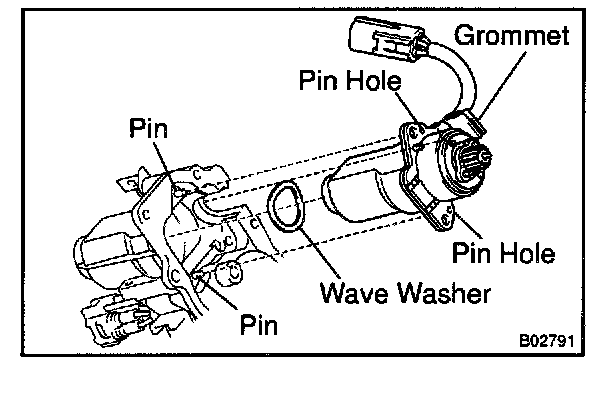 Grommet
Pin Hole
Pin
Pin Hole
Wave Washer
Pin
B02791