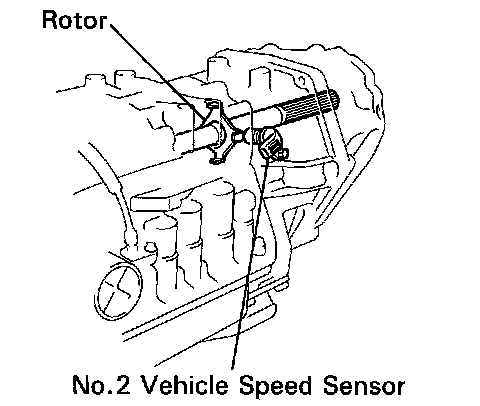 Rotor

No.2 Vehicle Speed Sensor