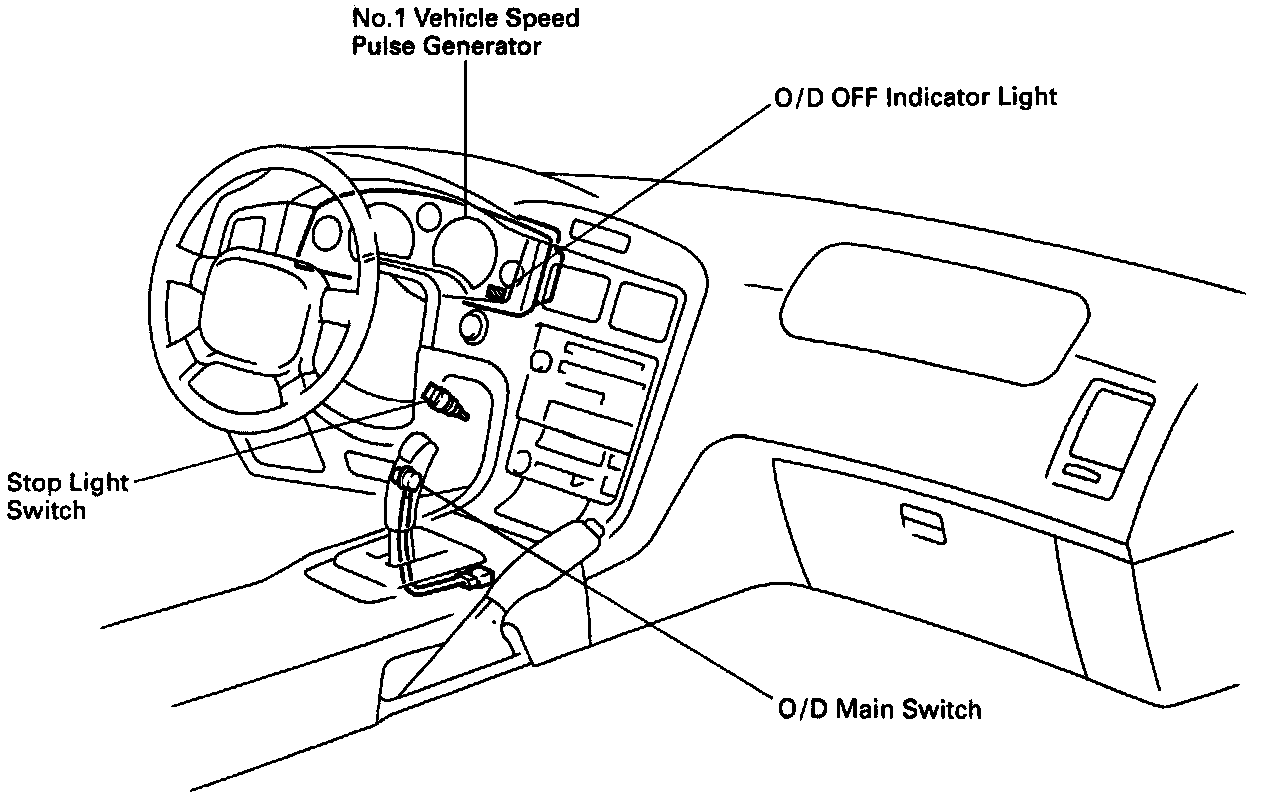 No.1 Vehicle Speed Pulse Generator

O/D OFF Indicator Light

Stop Light Switch

O/D Main Switch