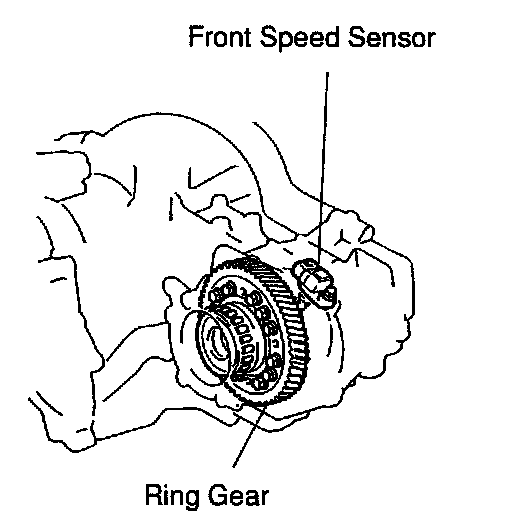 Front Speed Sensor

Ring Gear