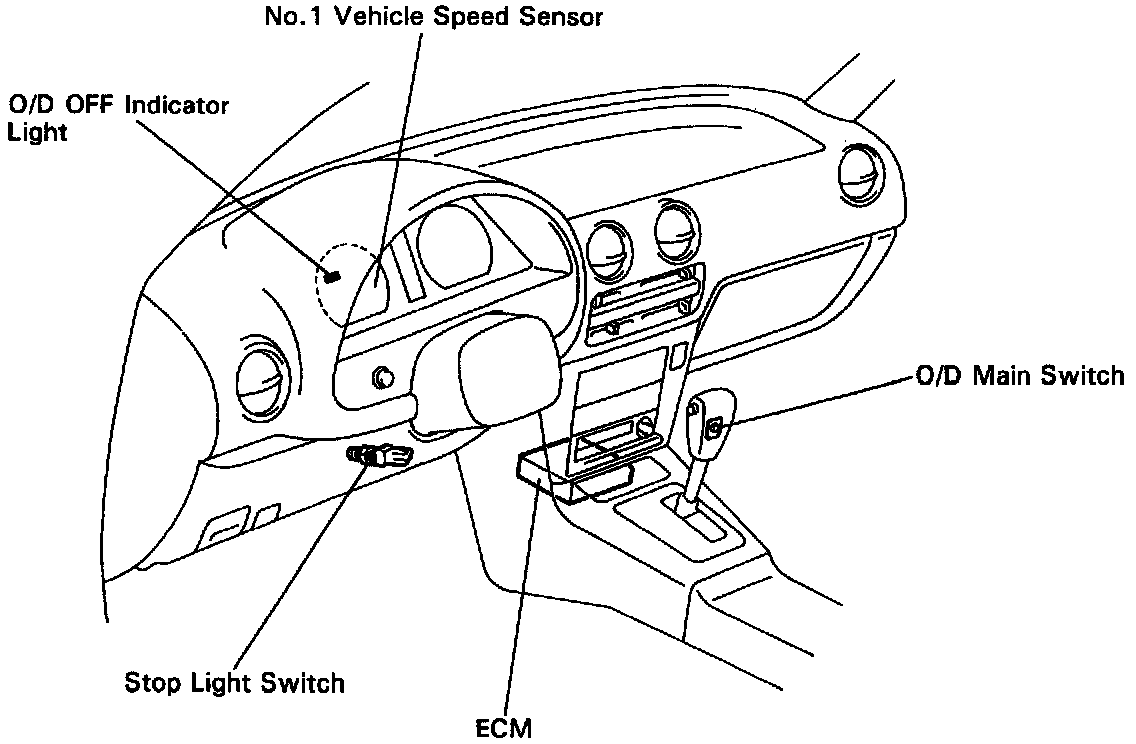 No.1 Vehicle Speed Sensor

O/D OFF Indicator Light

O/D Main Switch

Stop Light Switch

ECM