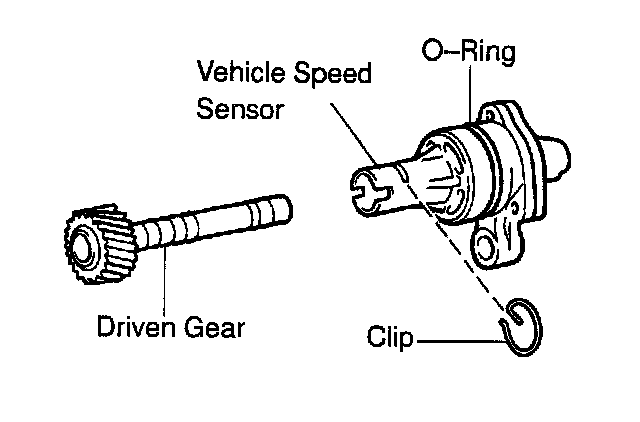 O–Ring
Vehicle Speed Sensor
Driven Gear
Clip