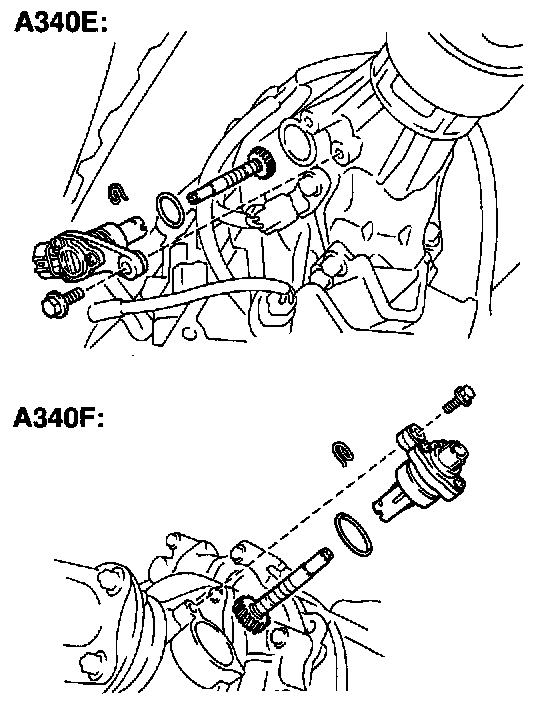 A340E:

A340F: