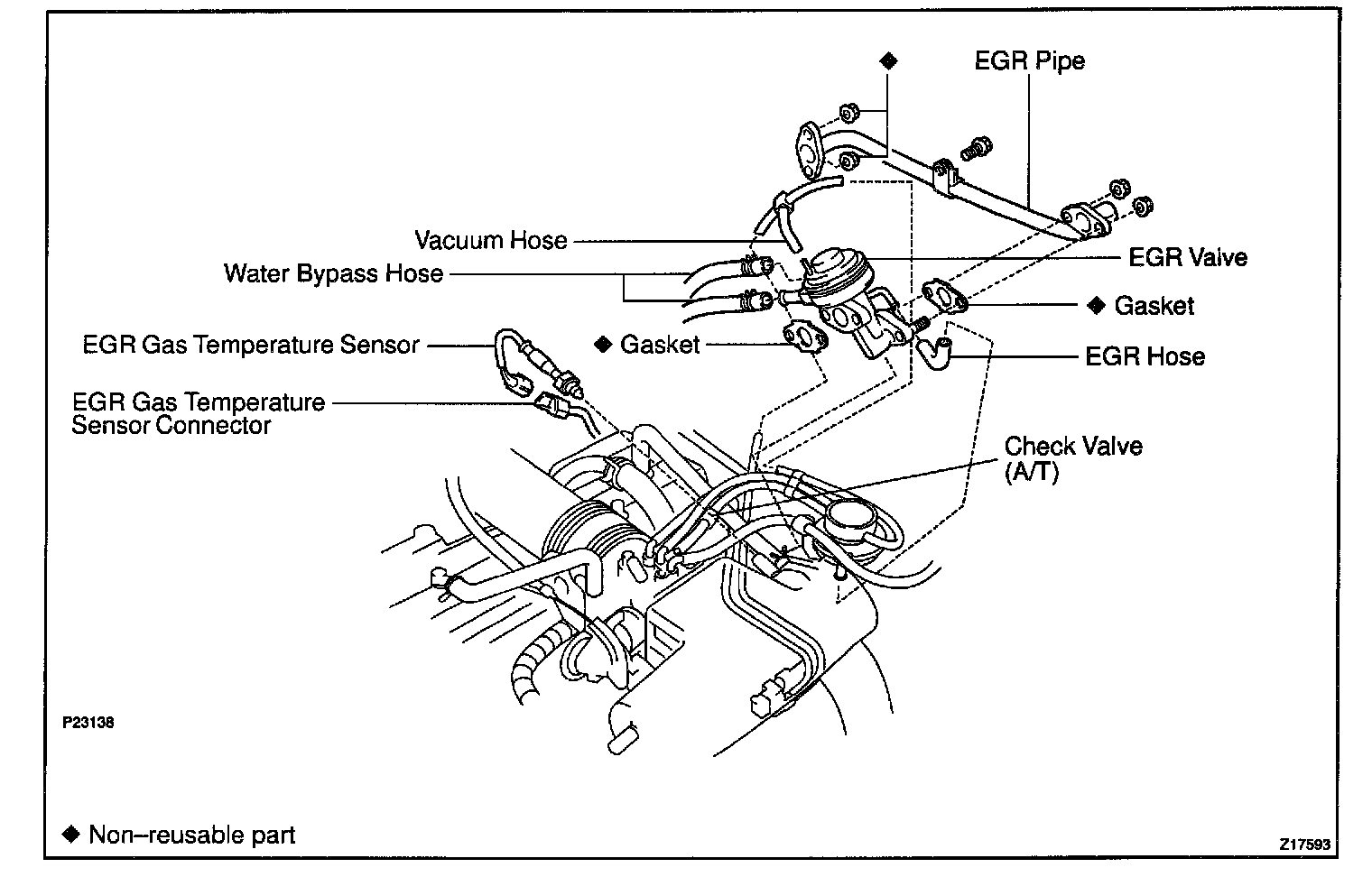 ◆

EGR Pipe

Vacuum Hose

Water Bypass Hose

EGR Valve

◆ Gasket

EGR Gas Temperature Sensor

◆ Gasket

EGR Hose

EGR Gas Temperature Sensor Connector

Check Valve (A/T)

P23138

◆ Non–reusable part

Z17593