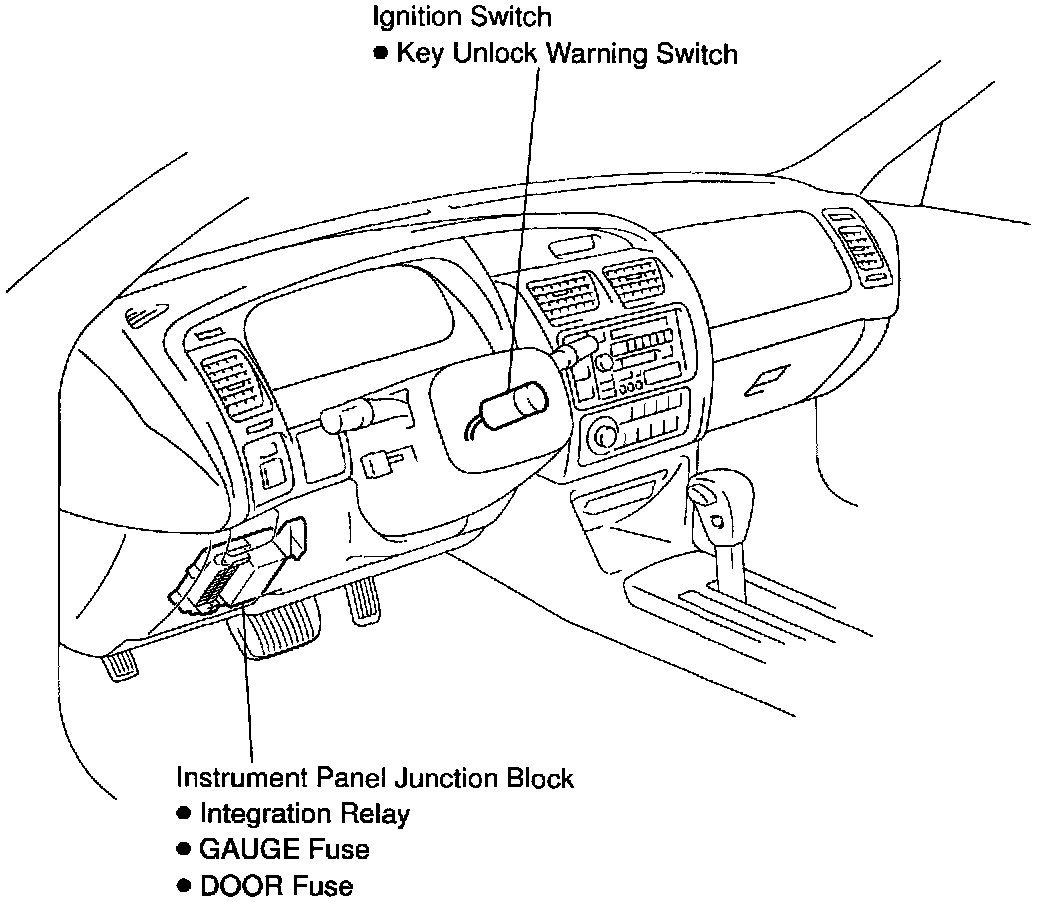 Ignition Switch
● Key Unlock Warning Switch

Instrument Panel Junction Block
● Integration Relay
● GAUGE Fuse
● DOOR Fuse