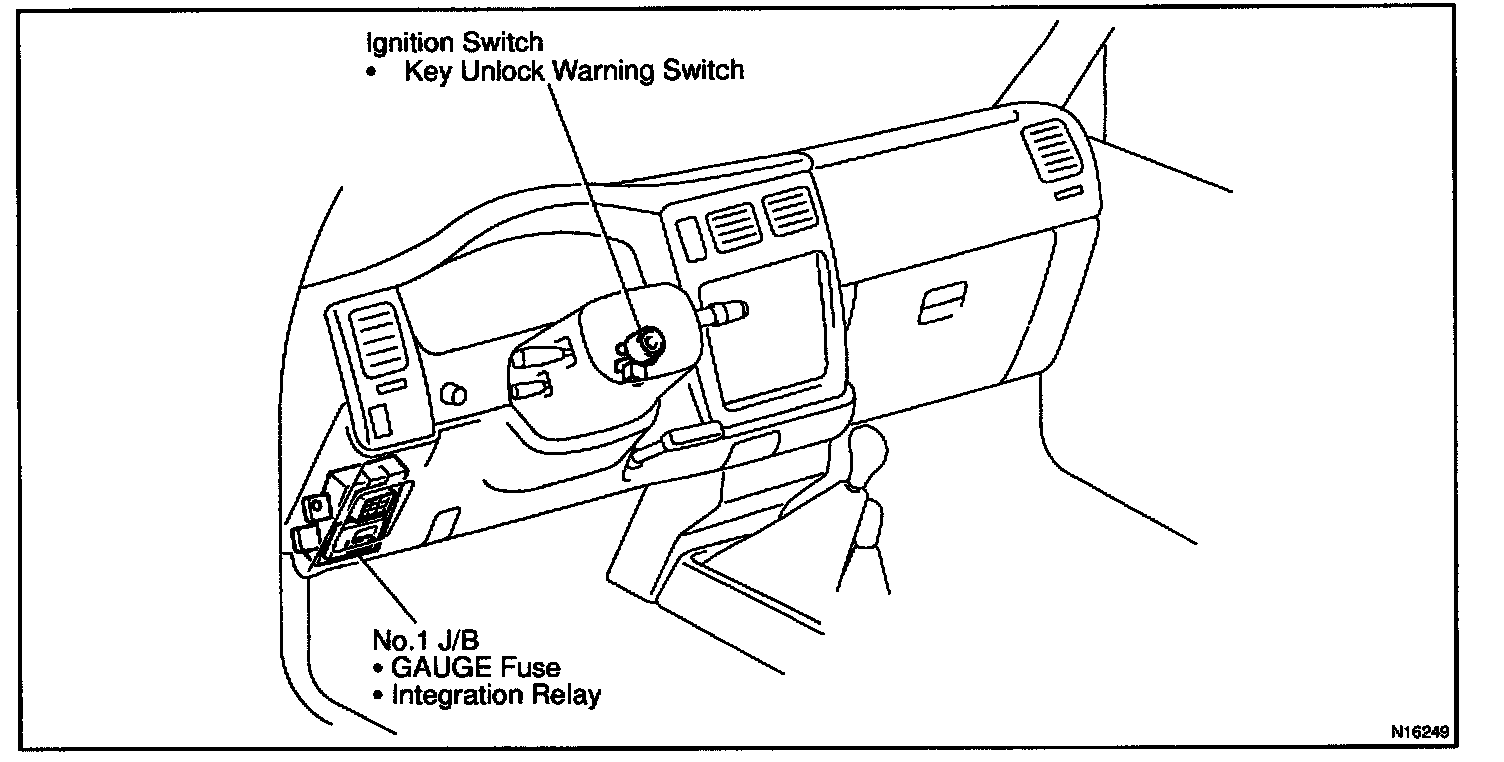 Ignition Switch
• Key Unlock Warning Switch

No.1 J/B
• GAUGE Fuse
• Integration Relay

N16249