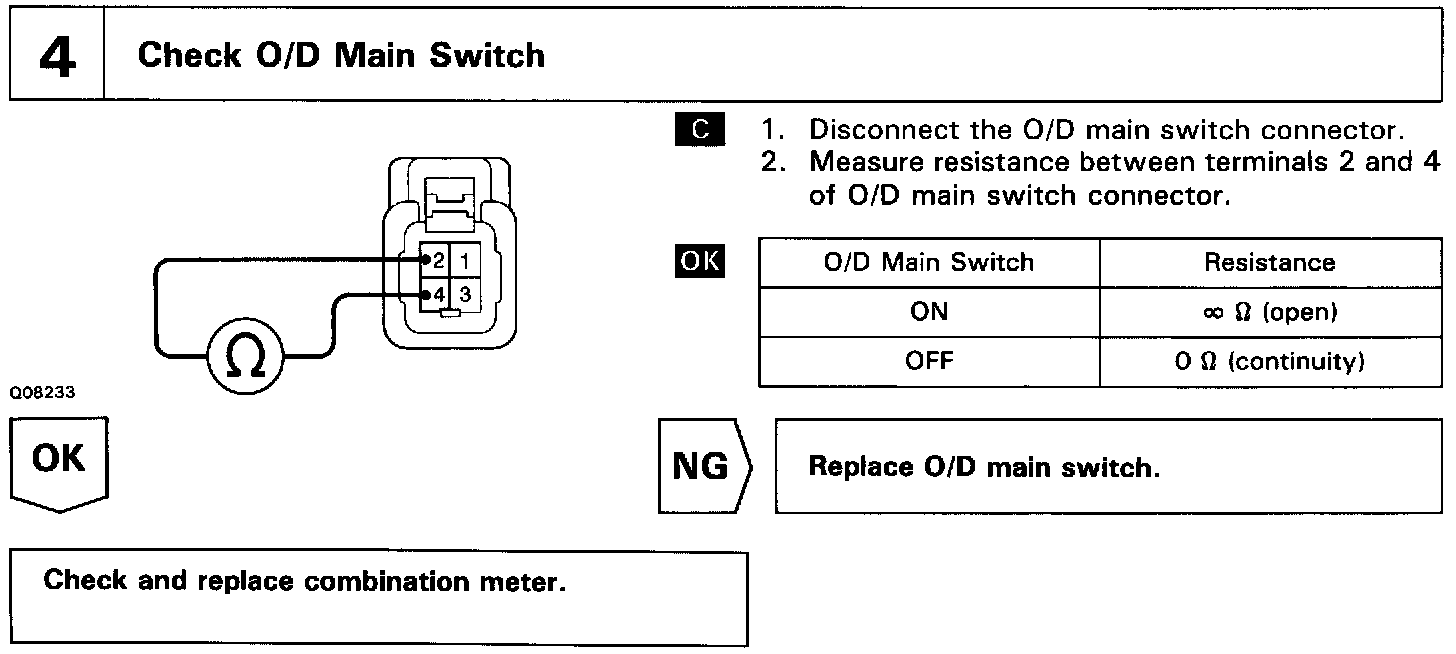 4 Check O/D Main Switch

2 1
4 3
Ω

Q08233

C
1. Disconnect the O/D main switch connector.
2. Measure resistance between terminals 2 and 4 of O/D main switch connector.

OK

| O/D Main Switch | Resistance |
|---|---|
| ON | $\infty$ Ω (open) |
| OFF | 0 Ω (continuity) |

OK

NG

Replace O/D main switch.

Check and replace combination meter.