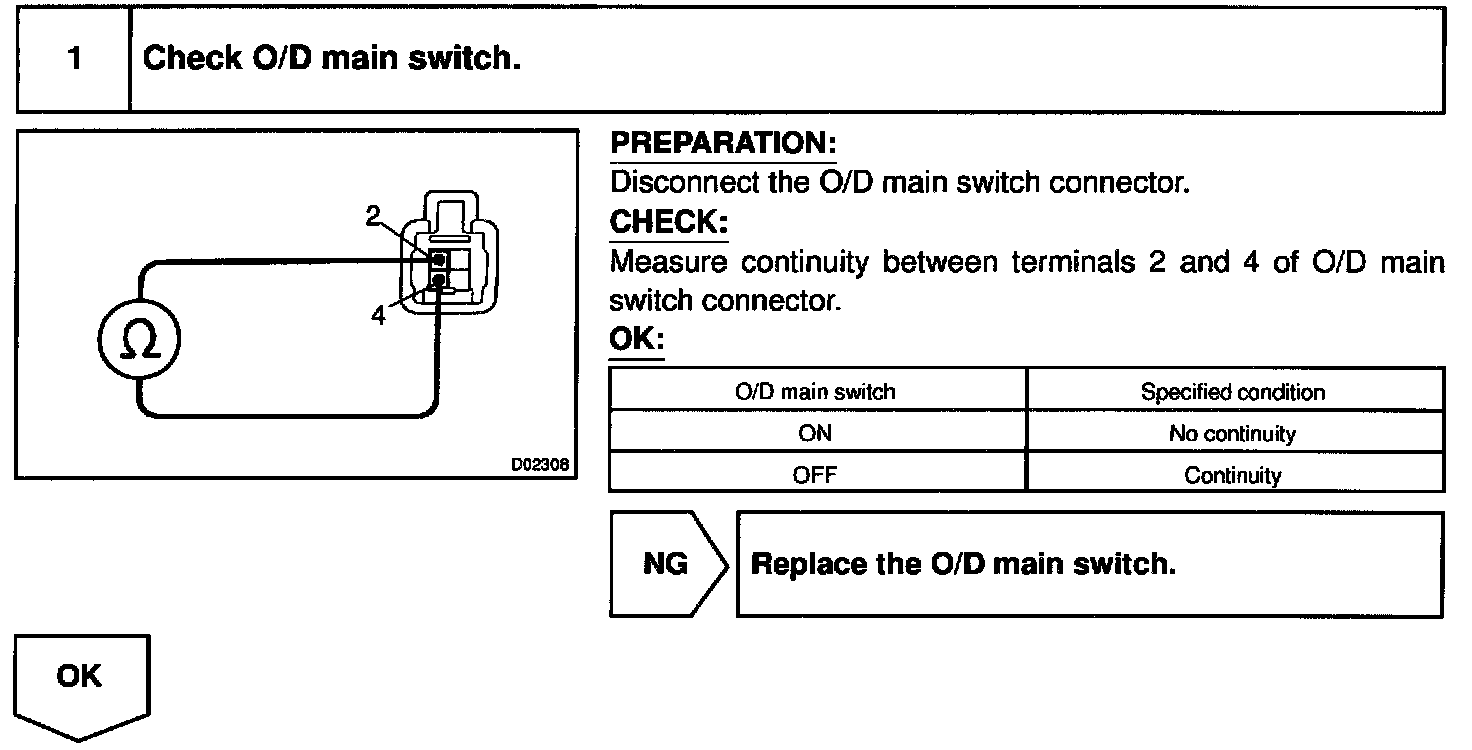 1 Check O/D main switch.

2

4

Ω

D02308

PREPARATION:
Disconnect the O/D main switch connector.

CHECK:
Measure continuity between terminals 2 and 4 of O/D main switch connector.

OK:

| O/D main switch | Specified condition |
|---|---|
| ON | No continuity |
| OFF | Continuity |

NG

Replace the O/D main switch.

OK