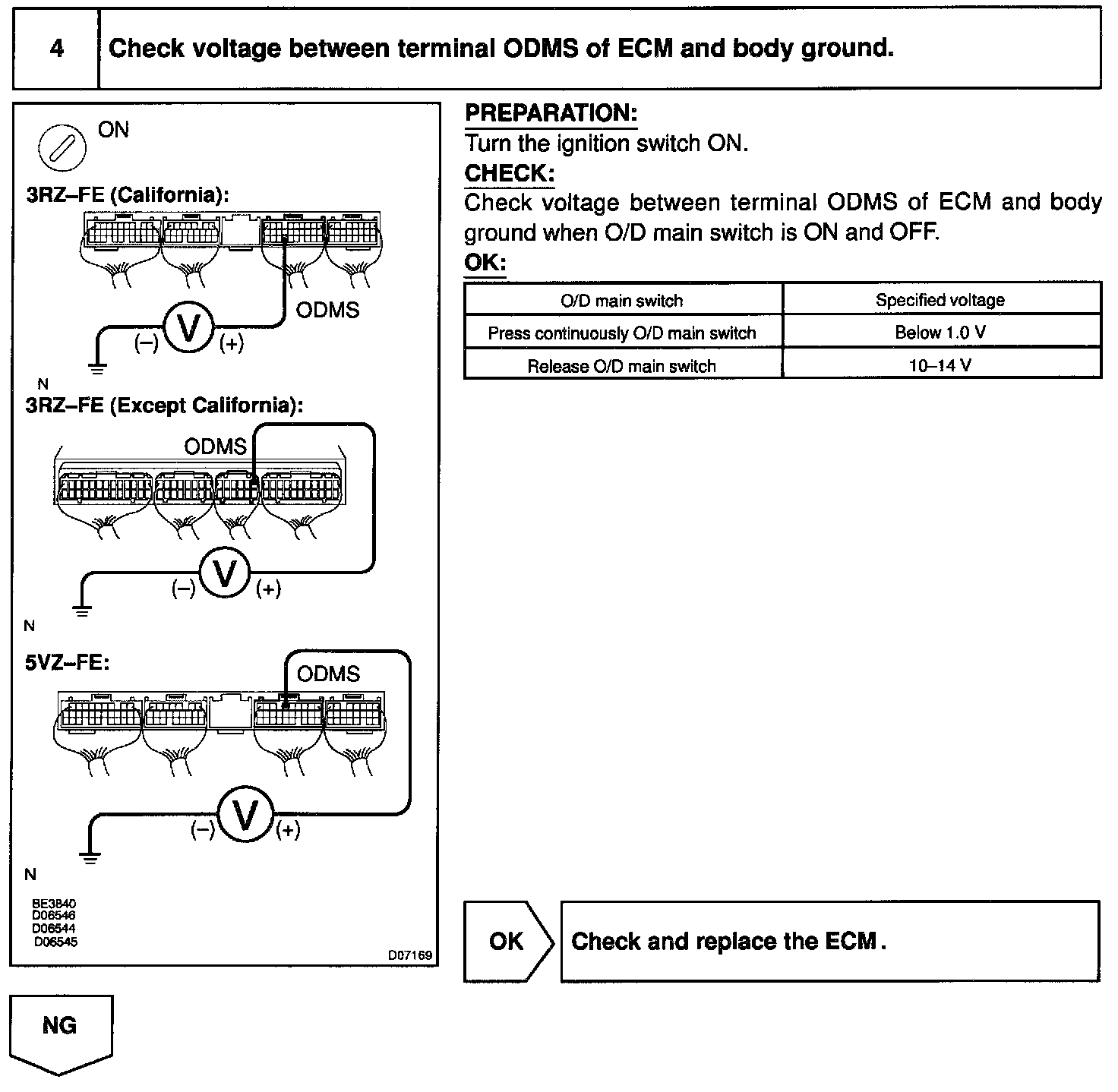 4 Check voltage between terminal ODMS of ECM and body ground.

ON

3RZ–FE (California):

ODMS

(–) V (+)

N

3RZ–FE (Except California):

ODMS

(–) V (+)

N

5VZ–FE:

ODMS

(–) V (+)

N

BE3840
D06546
D06544
D06545

D07169

PREPARATION:
Turn the ignition switch ON.
CHECK:
Check voltage between terminal ODMS of ECM and body ground when O/D main switch is ON and OFF.
OK:

| O/D main switch | Specified voltage |
|---|---|
| Press continuously O/D main switch | Below 1.0 V |
| Release O/D main switch | 10–14 V |

OK

Check and replace the ECM.

NG