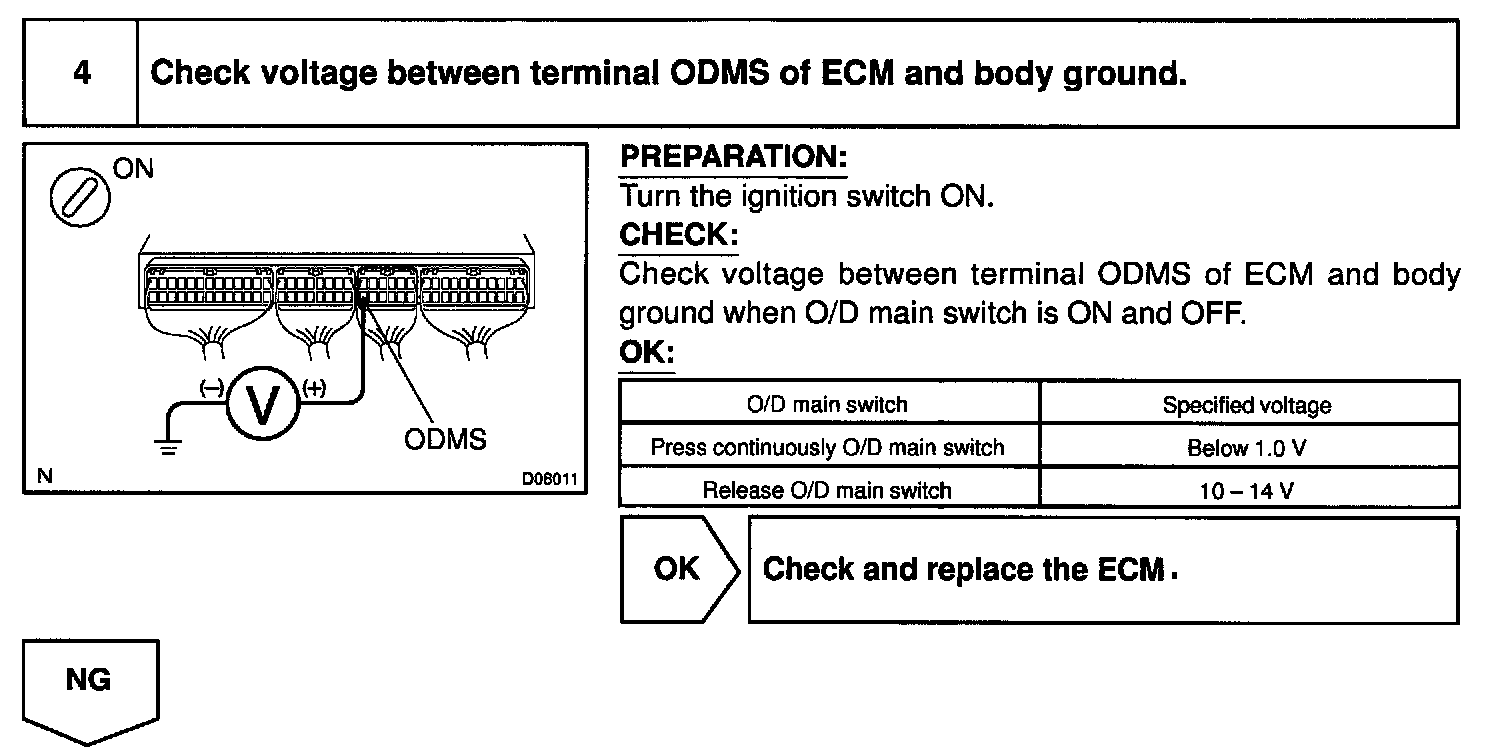 4 Check voltage between terminal ODMS of ECM and body ground.

ON

(–) V (+)

ODMS

N D06011

PREPARATION:
Turn the ignition switch ON.

CHECK:
Check voltage between terminal ODMS of ECM and body ground when O/D main switch is ON and OFF.

OK:

| O/D main switch | Specified voltage |
|---|---|
| Press continuously O/D main switch | Below 1.0 V |
| Release O/D main switch | 10 – 14 V |

OK Check and replace the ECM.

NG