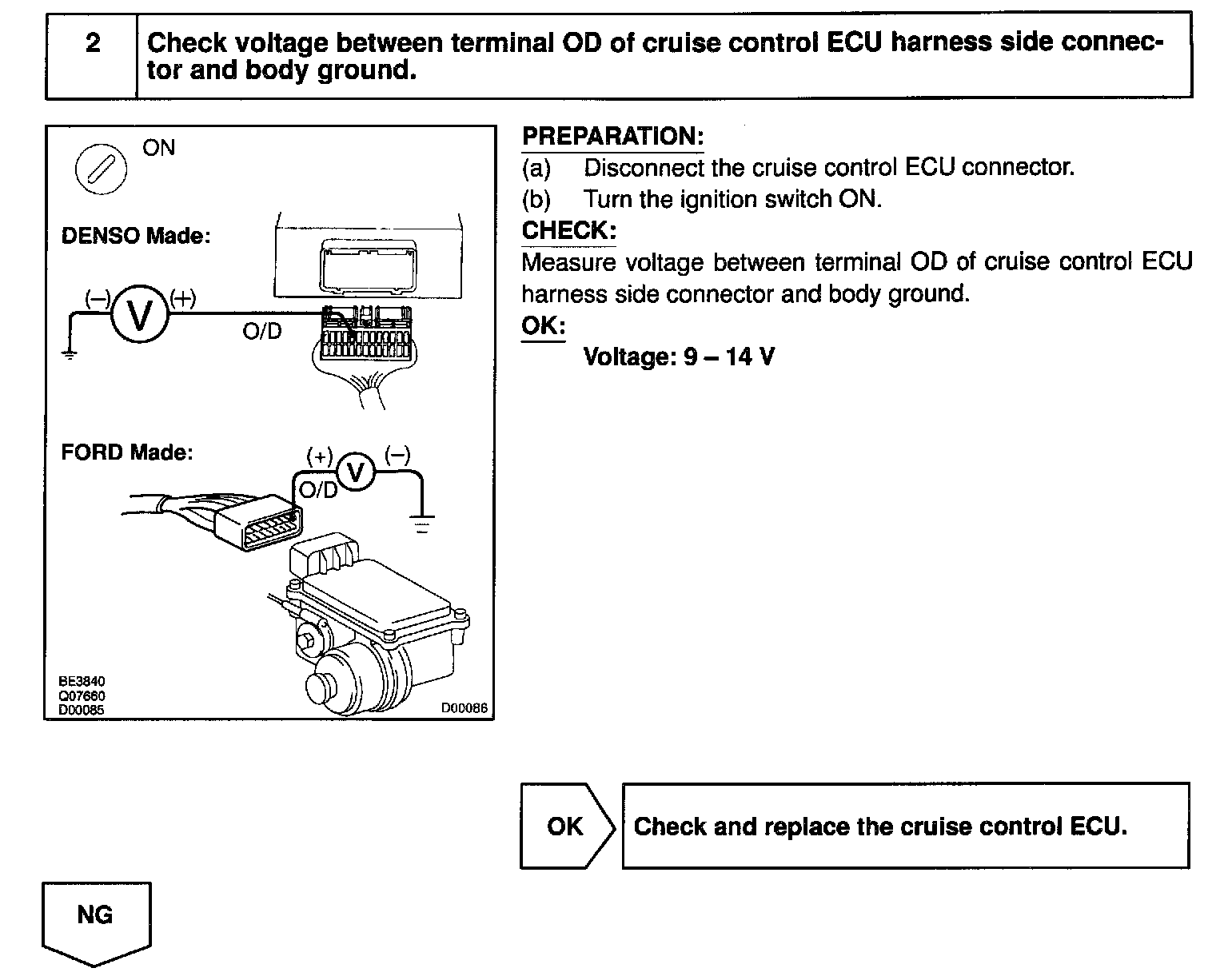 2 Check voltage between terminal OD of cruise control ECU harness side connector and body ground.

ON

DENSO Made:

(–) V (+)

O/D

FORD Made:

(+) V (–)

O/D

BE3840
Q07660
D00085

D00086

PREPARATION:

(a) Disconnect the cruise control ECU connector.

(b) Turn the ignition switch ON.

CHECK:

Measure voltage between terminal OD of cruise control ECU harness side connector and body ground.

OK:

Voltage: 9 – 14 V

OK

Check and replace the cruise control ECU.

NG