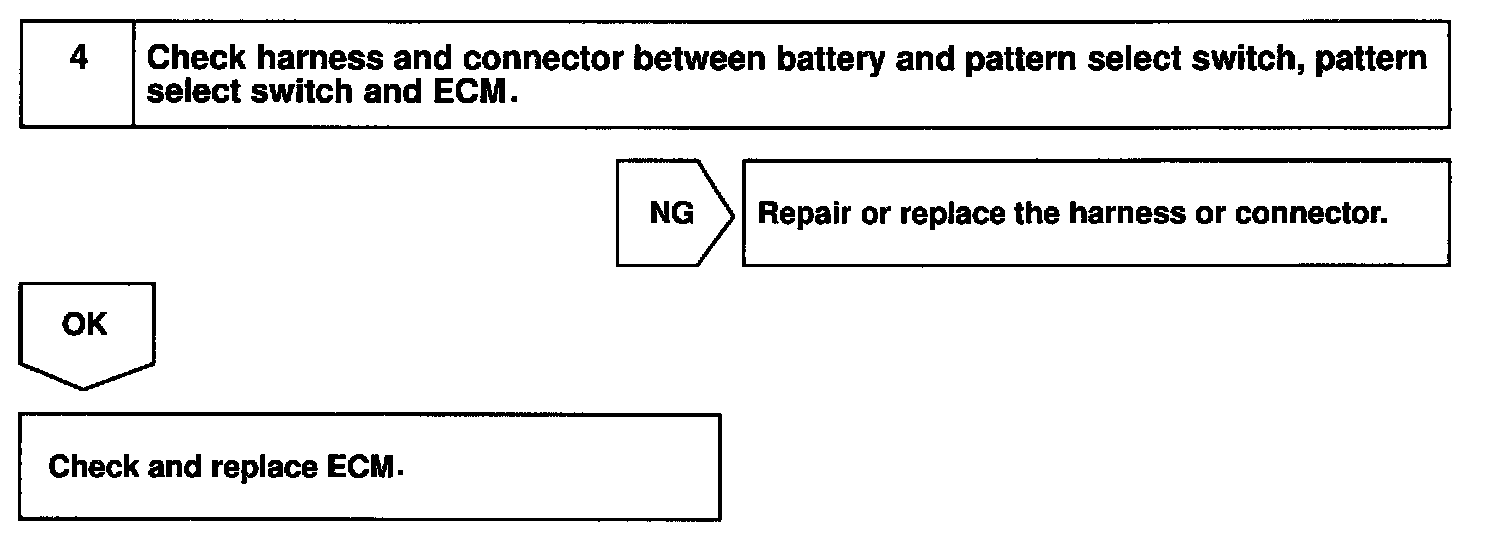 4

Check harness and connector between battery and pattern select switch, pattern select switch and ECM.

NG

Repair or replace the harness or connector.

OK

Check and replace ECM.