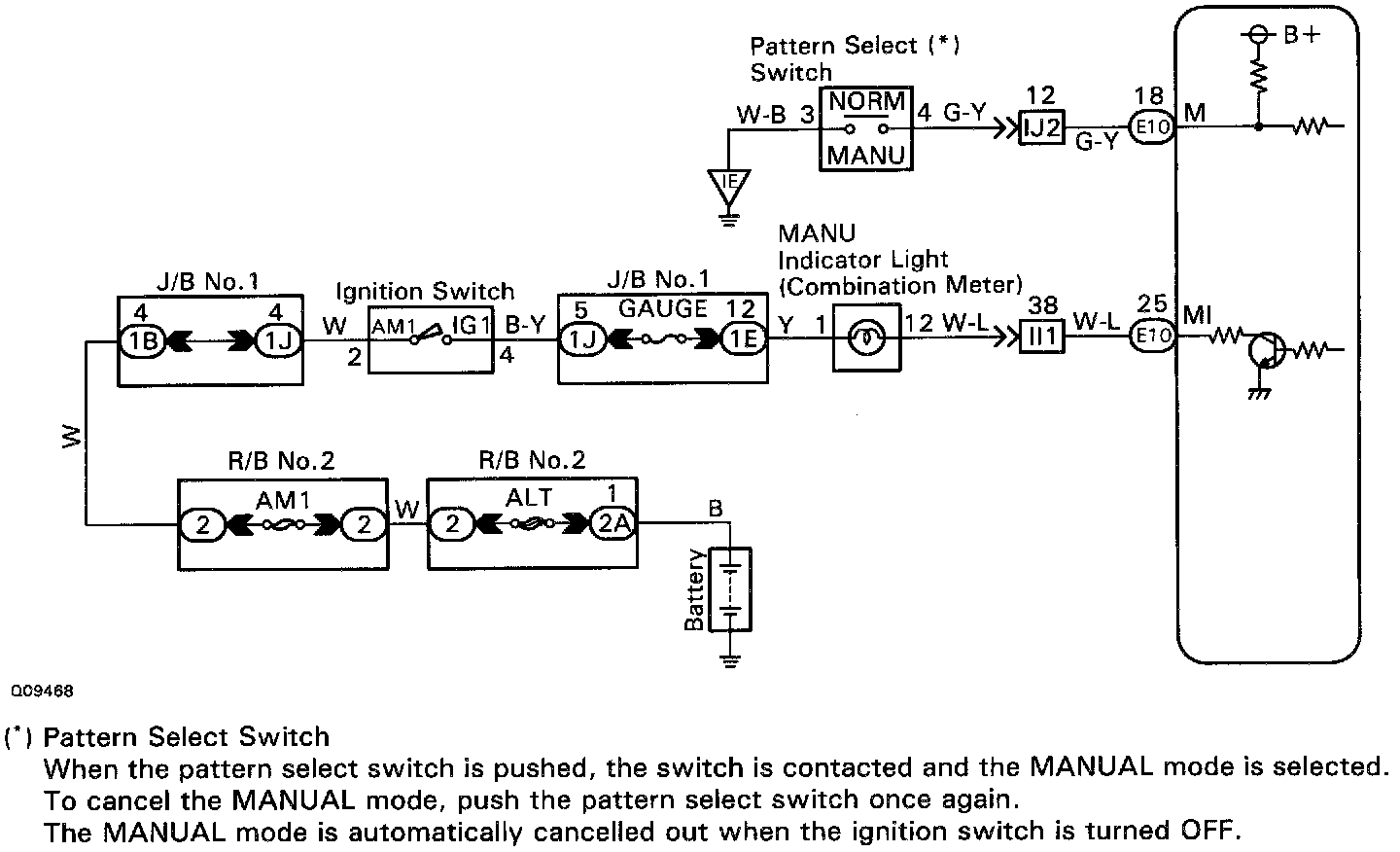 Pattern Select (*)
Switch

W-B 3

NORM

MANU

4 G-Y

12

IJ2

G-Y

18

E10

M

B+

IE

MANU
Indicator Light
(Combination Meter)

J/B No.1

4

1B

4

1J

W

2

Ignition Switch

AM1

IG1

B-Y

4

J/B No.1

5

1J

GAUGE

12

1E

Y

1

12 W-L

38

II1

W-L

25

E10

MI

W

R/B No.2

2

AM1

2

W

R/B No.2

2

ALT

1

2A

B

Battery

Q09468

(*) Pattern Select Switch
When the pattern select switch is pushed, the switch is contacted and the MANUAL mode is selected.
To cancel the MANUAL mode, push the pattern select switch once again.
The MANUAL mode is automatically cancelled out when the ignition switch is turned OFF.