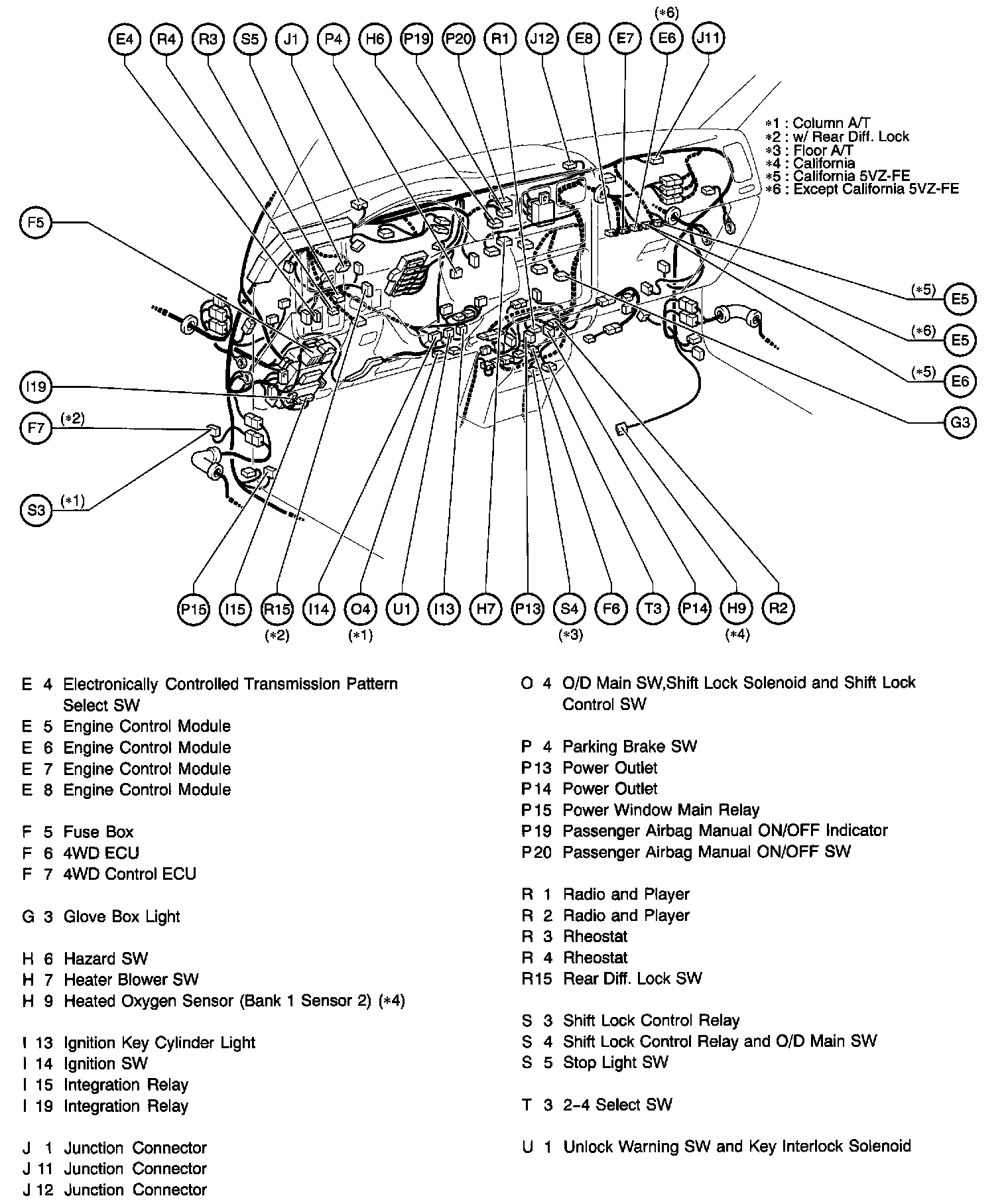 (*6)
E4 R4 R3 S5 J1 P4 H6 P19 P20 R1 J12 E8 E7 E6 J11

*1 : Column A/T
*2 : w/ Rear Diff. Lock
*3 : Floor A/T
*4 : California
*5 : California 5VZ-FE
*6 : Except California 5VZ-FE

F5
I19
F7 (*2)
S3 (*1)

(*5) E5
(*6) E5
(*5) E6
G3

P15 I15 R15 I14 O4 U1 I13 H7 P13 S4 F6 T3 P14 H9 R2
(*2) (*1) (*3) (*4)

E 4 Electronically Controlled Transmission Pattern Select SW
E 5 Engine Control Module
E 6 Engine Control Module
E 7 Engine Control Module
E 8 Engine Control Module

F 5 Fuse Box
F 6 4WD ECU
F 7 4WD Control ECU

G 3 Glove Box Light

H 6 Hazard SW
H 7 Heater Blower SW
H 9 Heated Oxygen Sensor (Bank 1 Sensor 2) (*4)

I 13 Ignition Key Cylinder Light
I 14 Ignition SW
I 15 Integration Relay
I 19 Integration Relay

J 1 Junction Connector
J 11 Junction Connector
J 12 Junction Connector

O 4 O/D Main SW,Shift Lock Solenoid and Shift Lock Control SW

P 4 Parking Brake SW
P13 Power Outlet
P14 Power Outlet
P15 Power Window Main Relay
P19 Passenger Airbag Manual ON/OFF Indicator
P20 Passenger Airbag Manual ON/OFF SW

R 1 Radio and Player
R 2 Radio and Player
R 3 Rheostat
R 4 Rheostat
R15 Rear Diff. Lock SW

S 3 Shift Lock Control Relay
S 4 Shift Lock Control Relay and O/D Main SW
S 5 Stop Light SW

T 3 2-4 Select SW

U 1 Unlock Warning SW and Key Interlock Solenoid