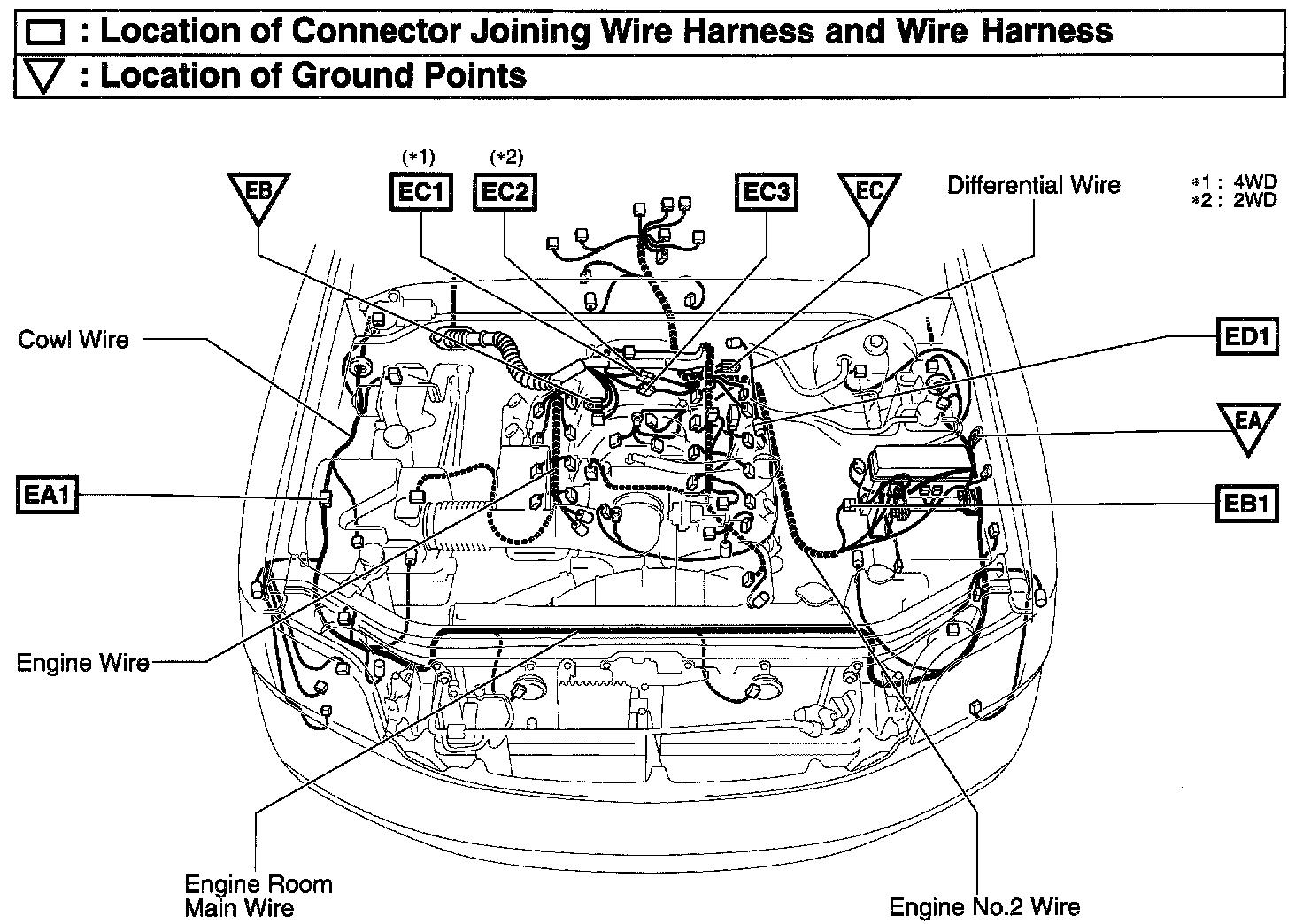 : Location of Connector Joining Wire Harness and Wire Harness
: Location of Ground Points

(*1) (*2)
EB EC1 EC2 EC3 EC Differential Wire

*1 : 4WD
*2 : 2WD

Cowl Wire

ED1

EA

EA1

EB1

Engine Wire

Engine Room Main Wire

Engine No.2 Wire