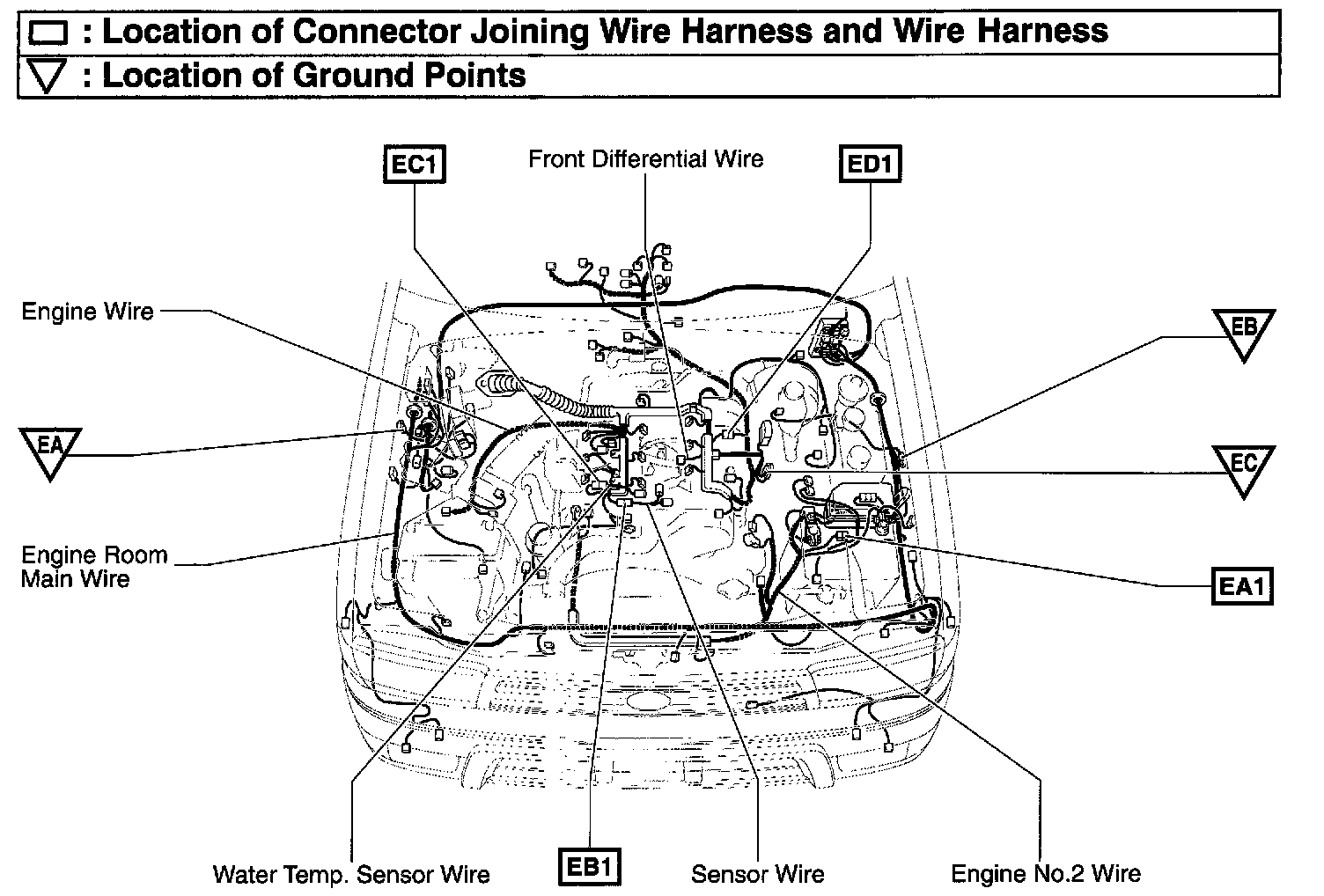 : Location of Connector Joining Wire Harness and Wire Harness
: Location of Ground Points

EC1
Front Differential Wire
ED1
Engine Wire
EB
EA
EC
Engine Room Main Wire
EA1
Water Temp. Sensor Wire
EB1
Sensor Wire
Engine No.2 Wire