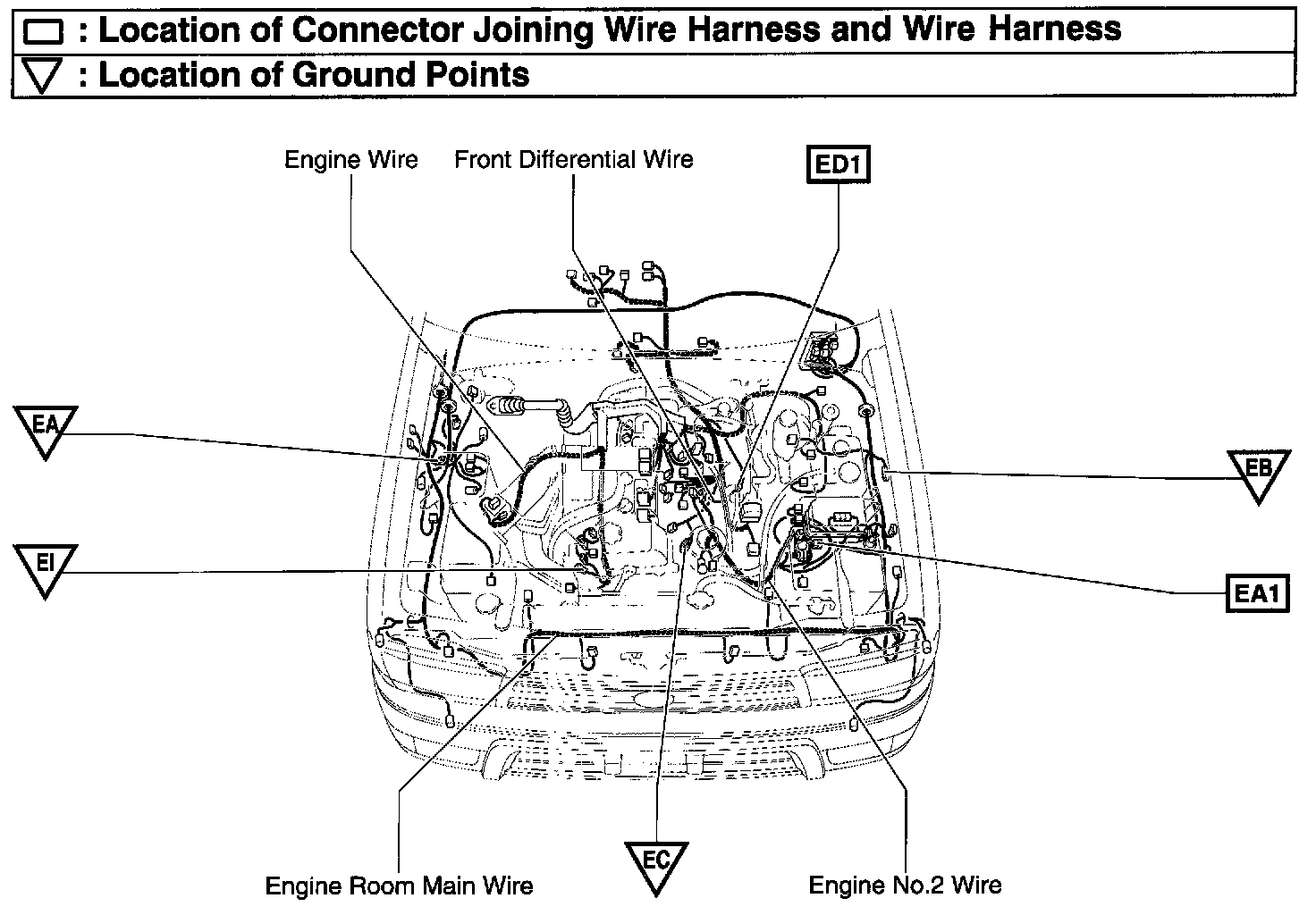 : Location of Connector Joining Wire Harness and Wire Harness
: Location of Ground Points

Engine Wire
Front Differential Wire
ED1
EA
EB
EI
EA1
Engine Room Main Wire
EC
Engine No.2 Wire