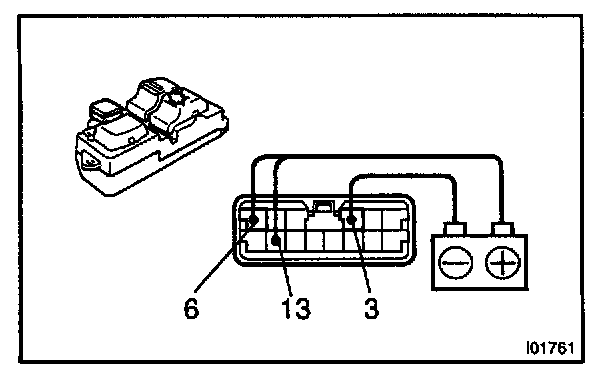 6
13
3
I01761