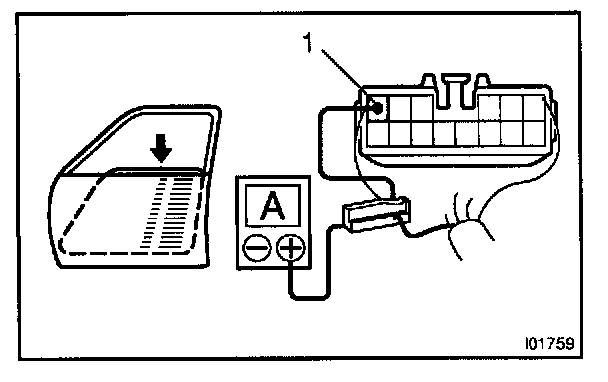 1

A

I01759