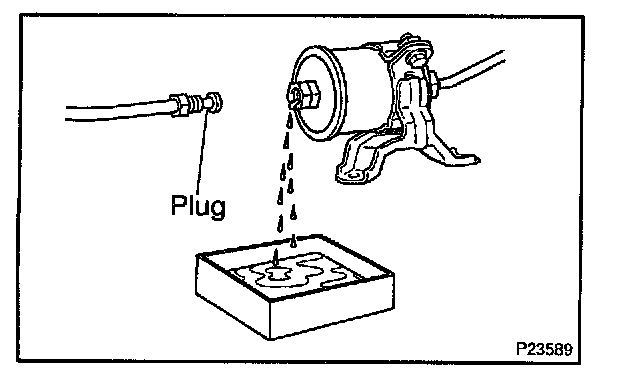 Plug

P23589