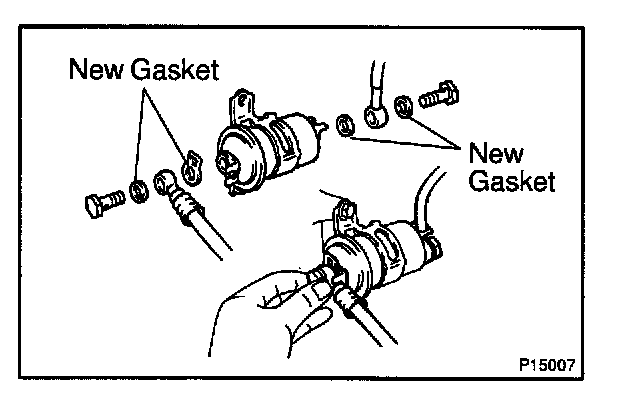 New Gasket

New Gasket

P15007