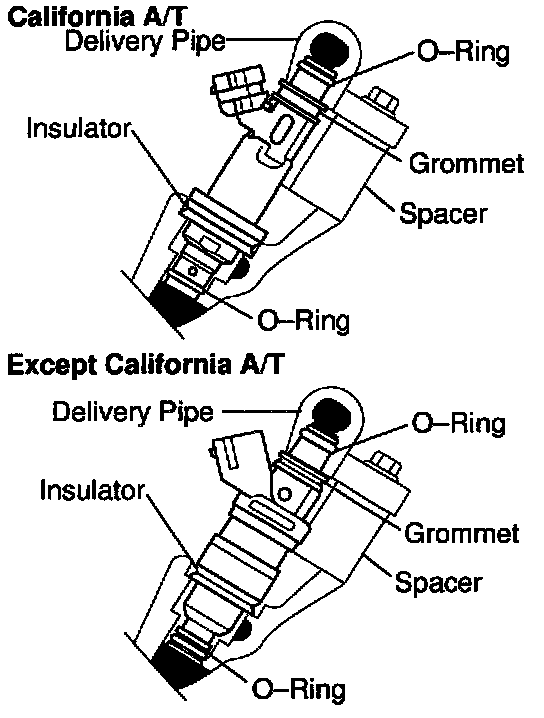 California A/T
Delivery Pipe
O–Ring
Insulator
Grommet
Spacer
O–Ring

Except California A/T
Delivery Pipe
O–Ring
Insulator
Grommet
Spacer
O–Ring