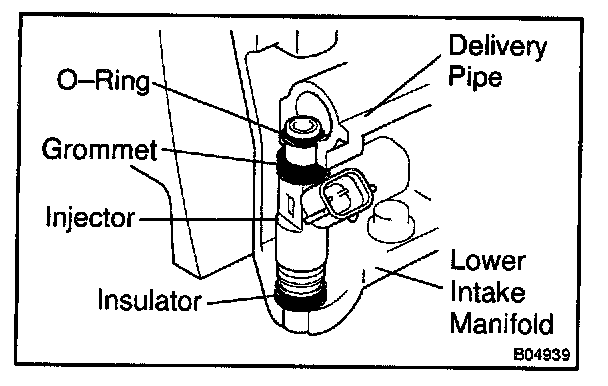 O–Ring
Grommet
Injector
Insulator
Delivery Pipe
Lower Intake Manifold
B04939