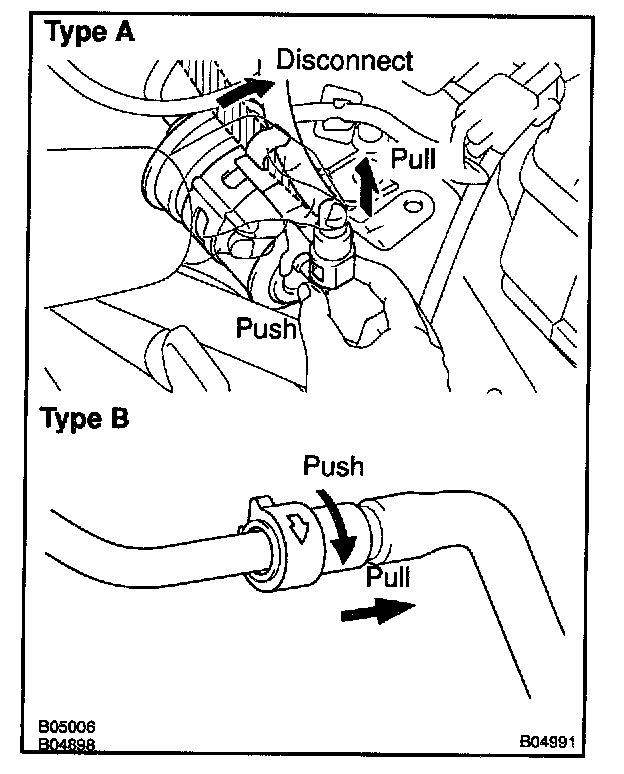 Type A

Disconnect

Pull

Push

Type B

Push

Pull

B05006
B04898

B04991