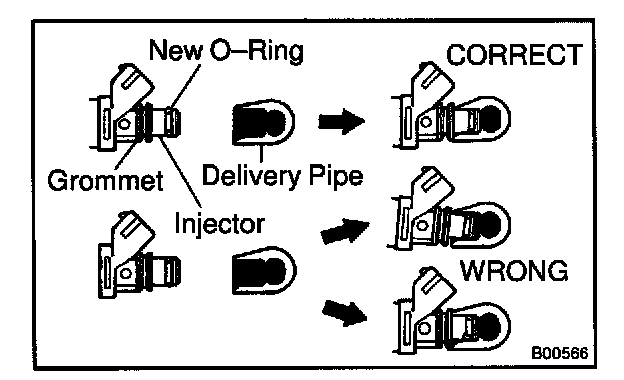 New O–Ring
CORRECT
Grommet
Delivery Pipe
Injector
WRONG
B00566