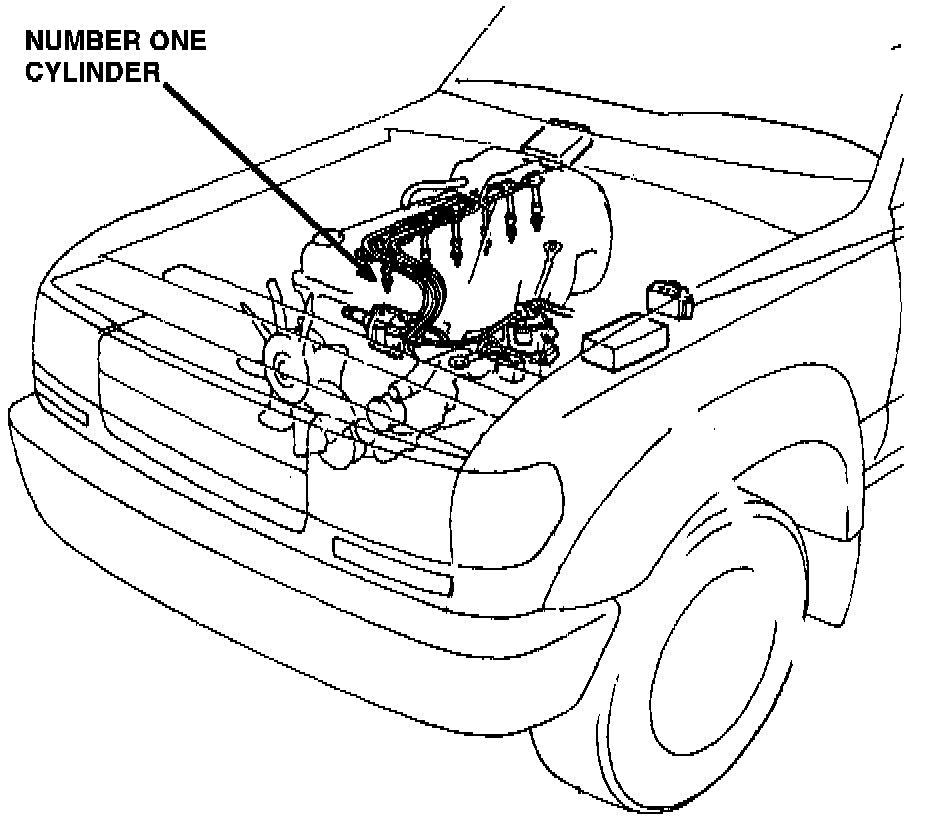 NUMBER ONE
CYLINDER