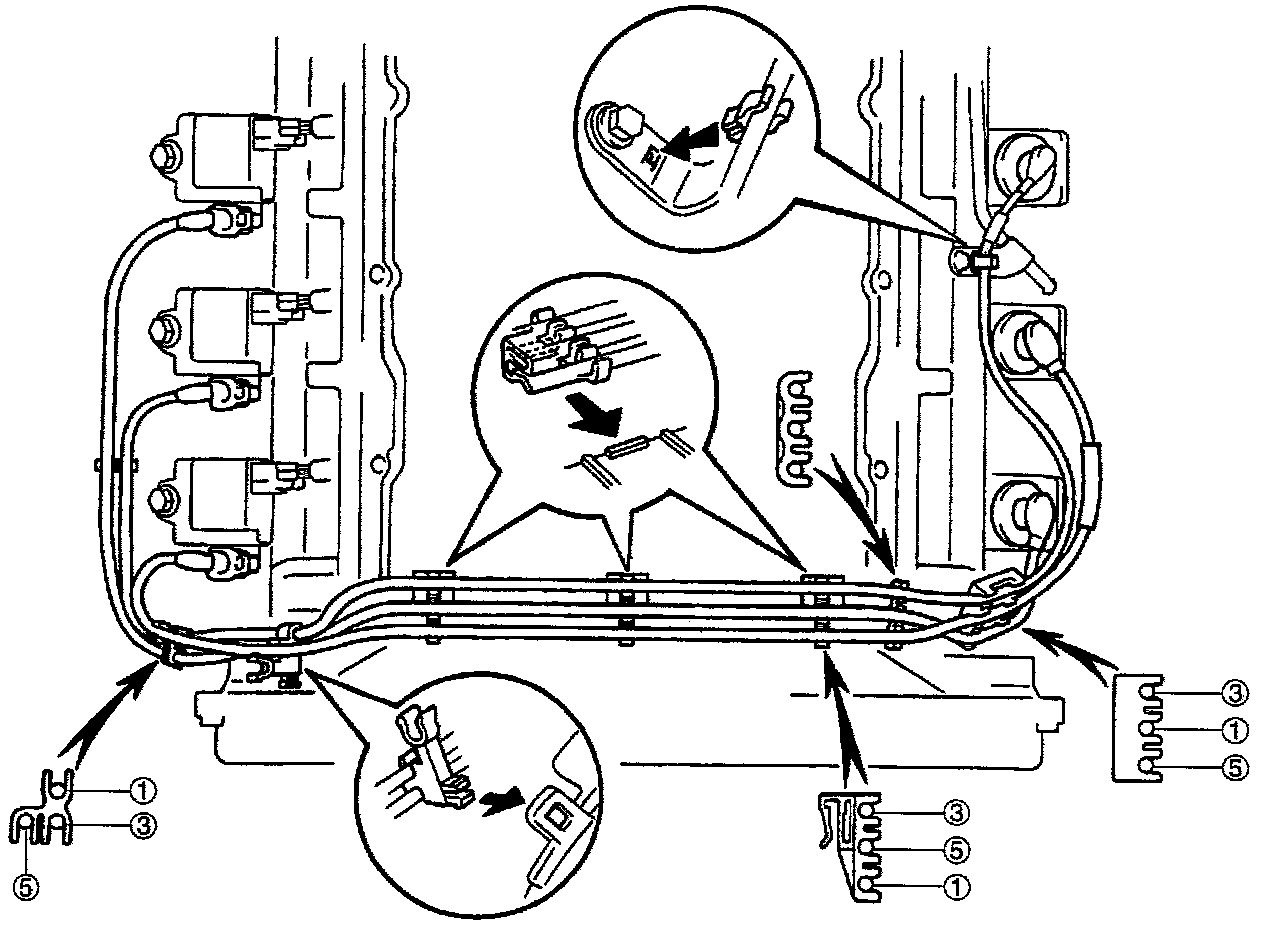 ①
③
⑤
③
⑤
①
③
①
⑤