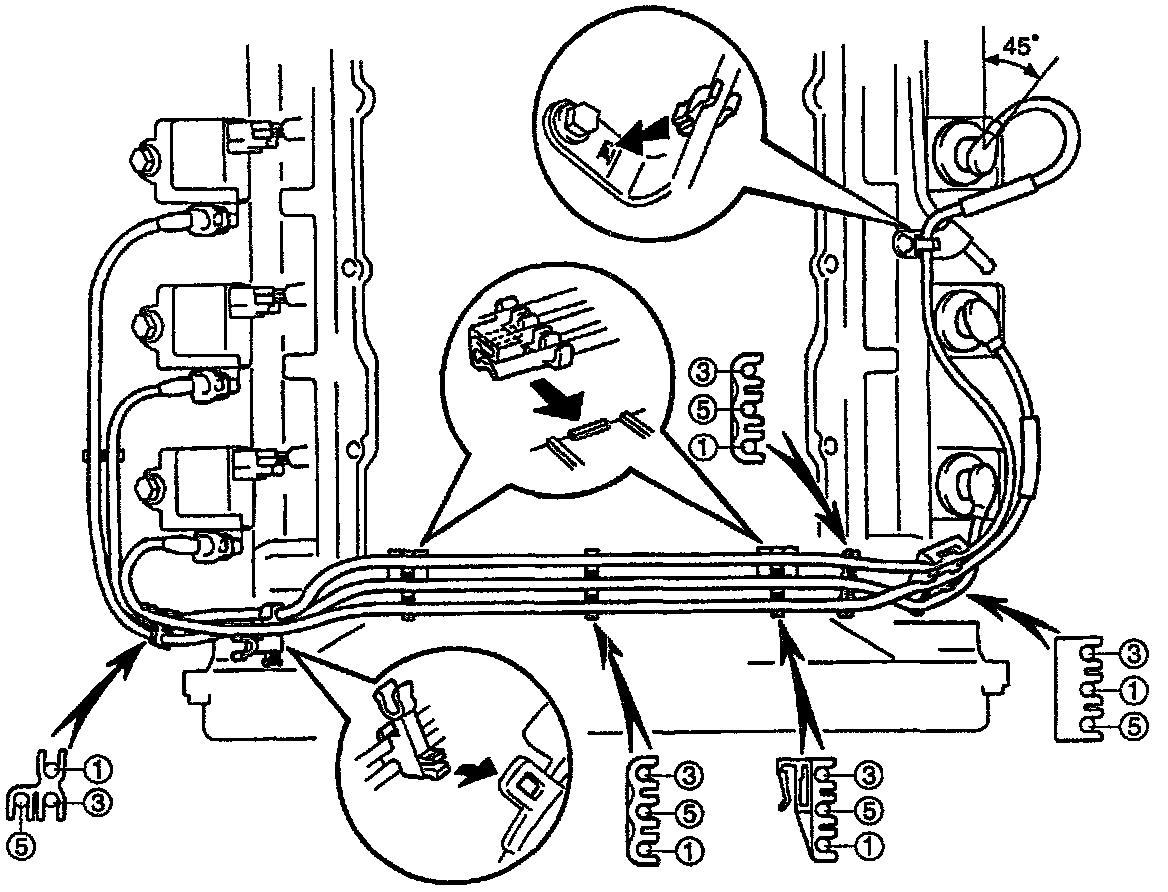 45°

3
5
1

3
1
5

1
3
5

3
5
1

3
5
1