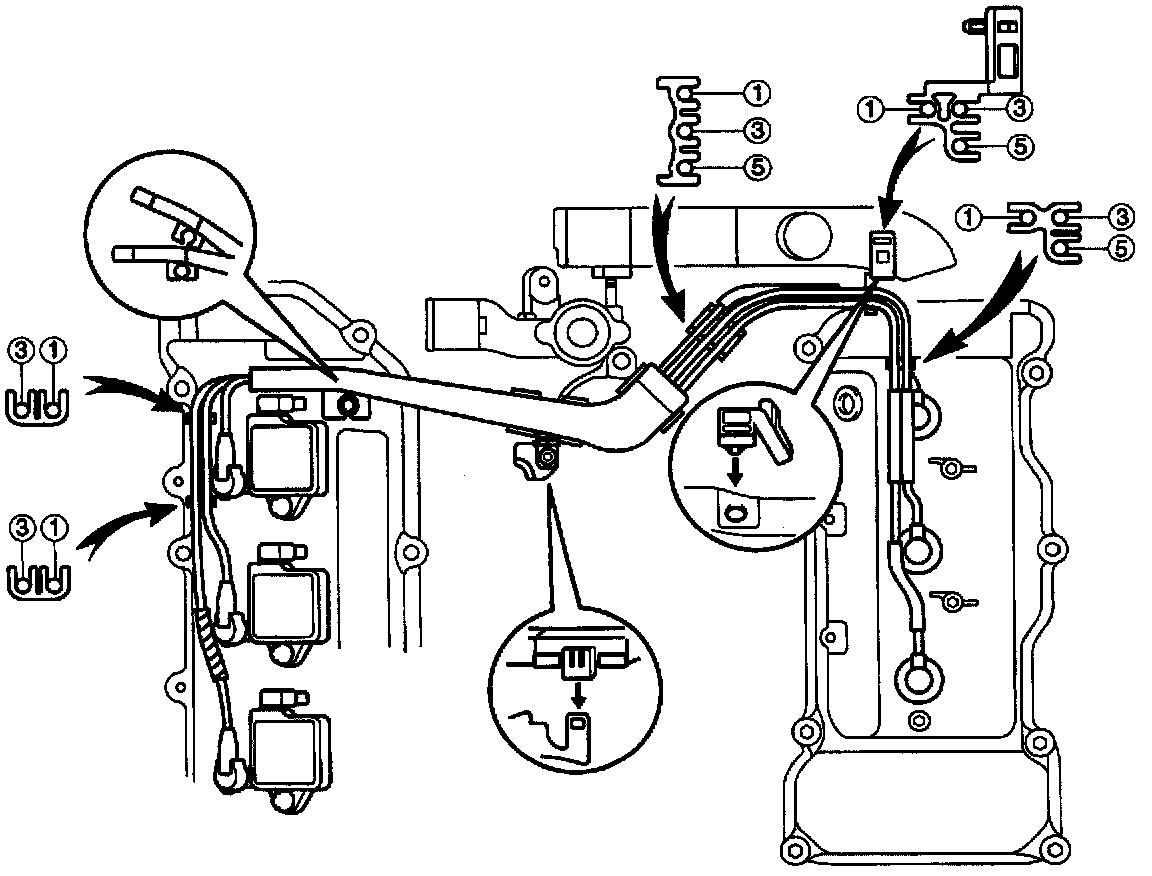 1
3
5
1
3
5
1
3
5
3 1
3 1