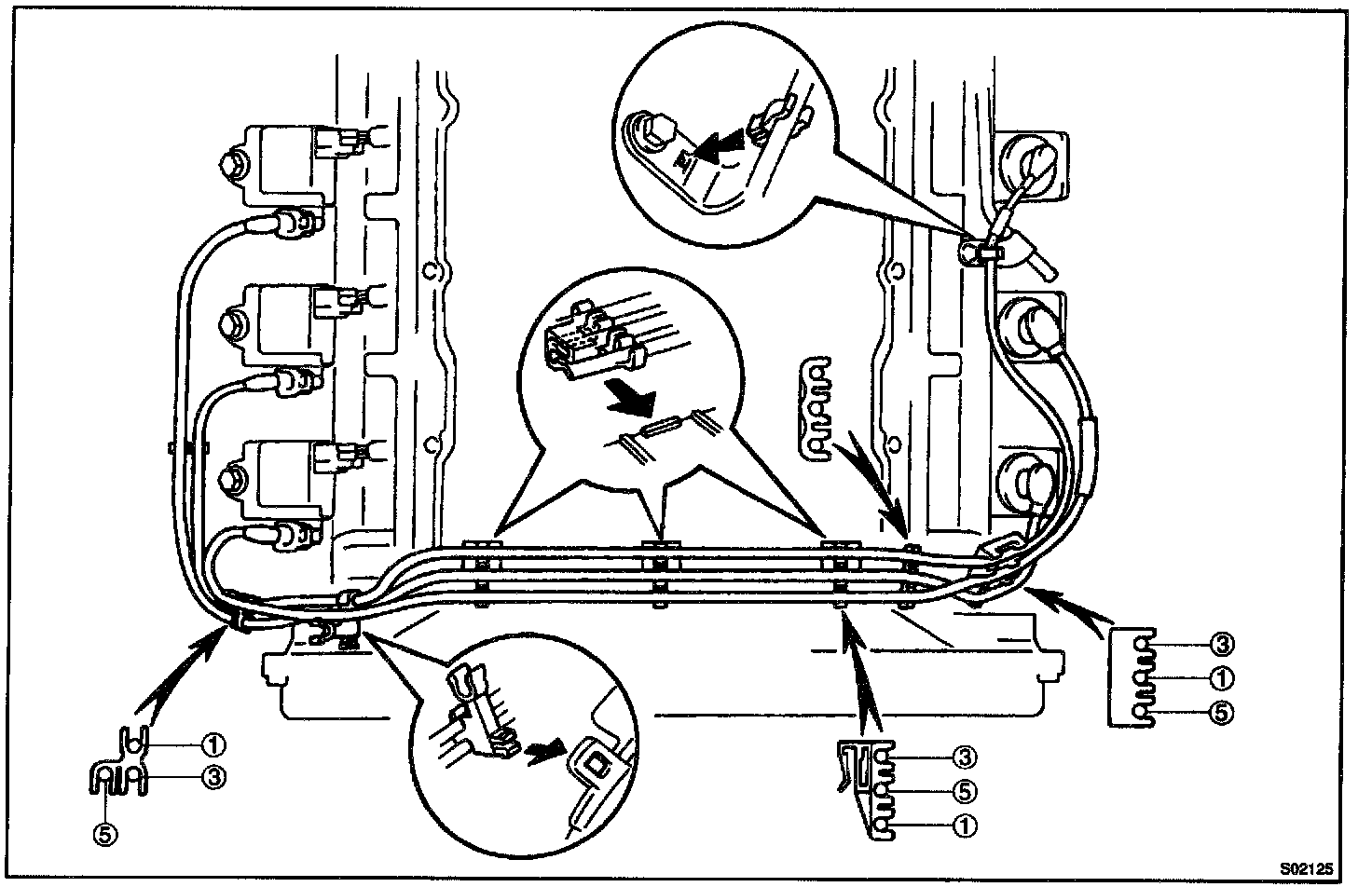 ①
③
⑤
③
⑤
①
③
①
⑤
S02125