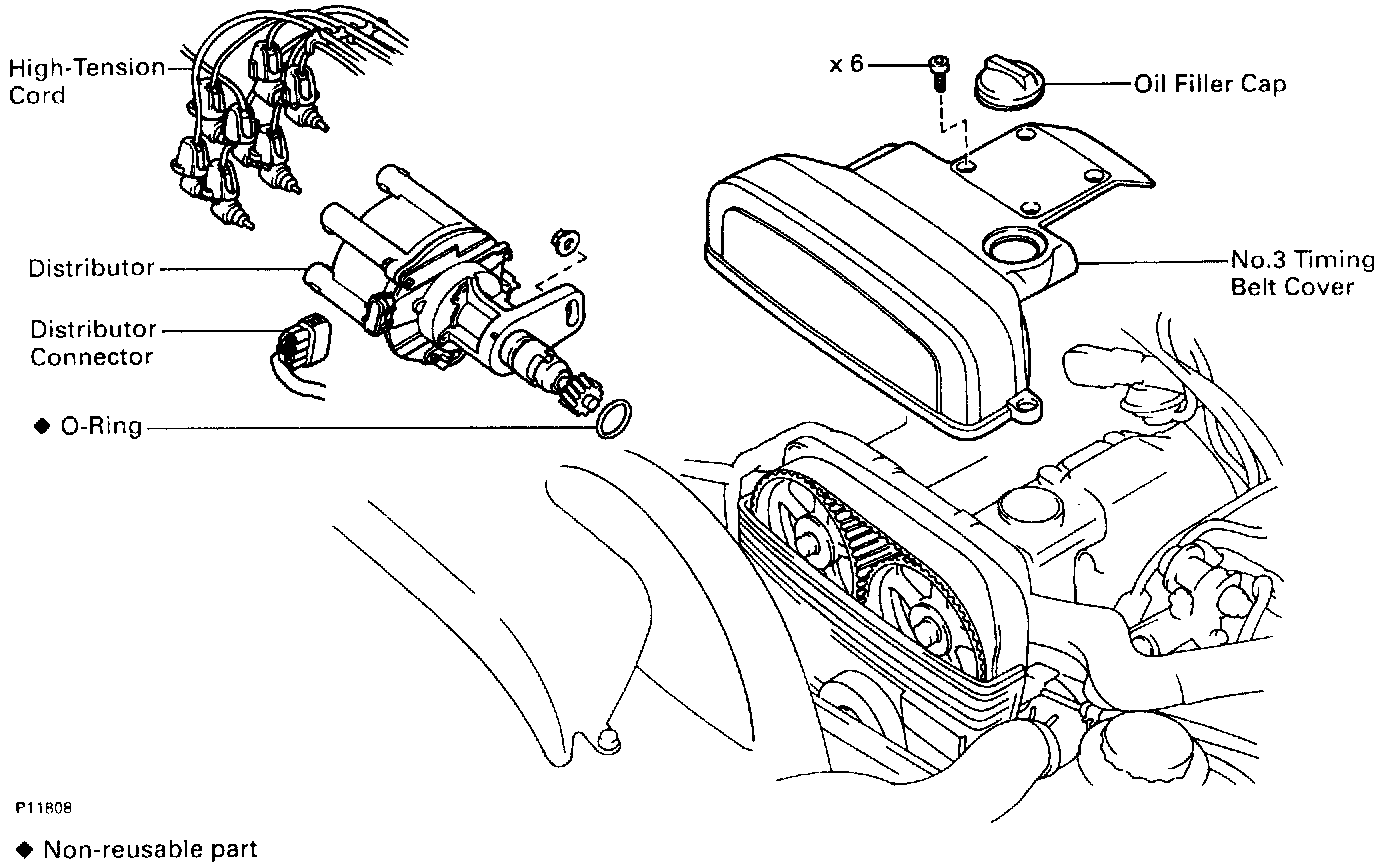 High-Tension Cord

x 6

Oil Filler Cap

Distributor

No.3 Timing Belt Cover

Distributor Connector

◆ O-Ring

P11808

◆ Non-reusable part