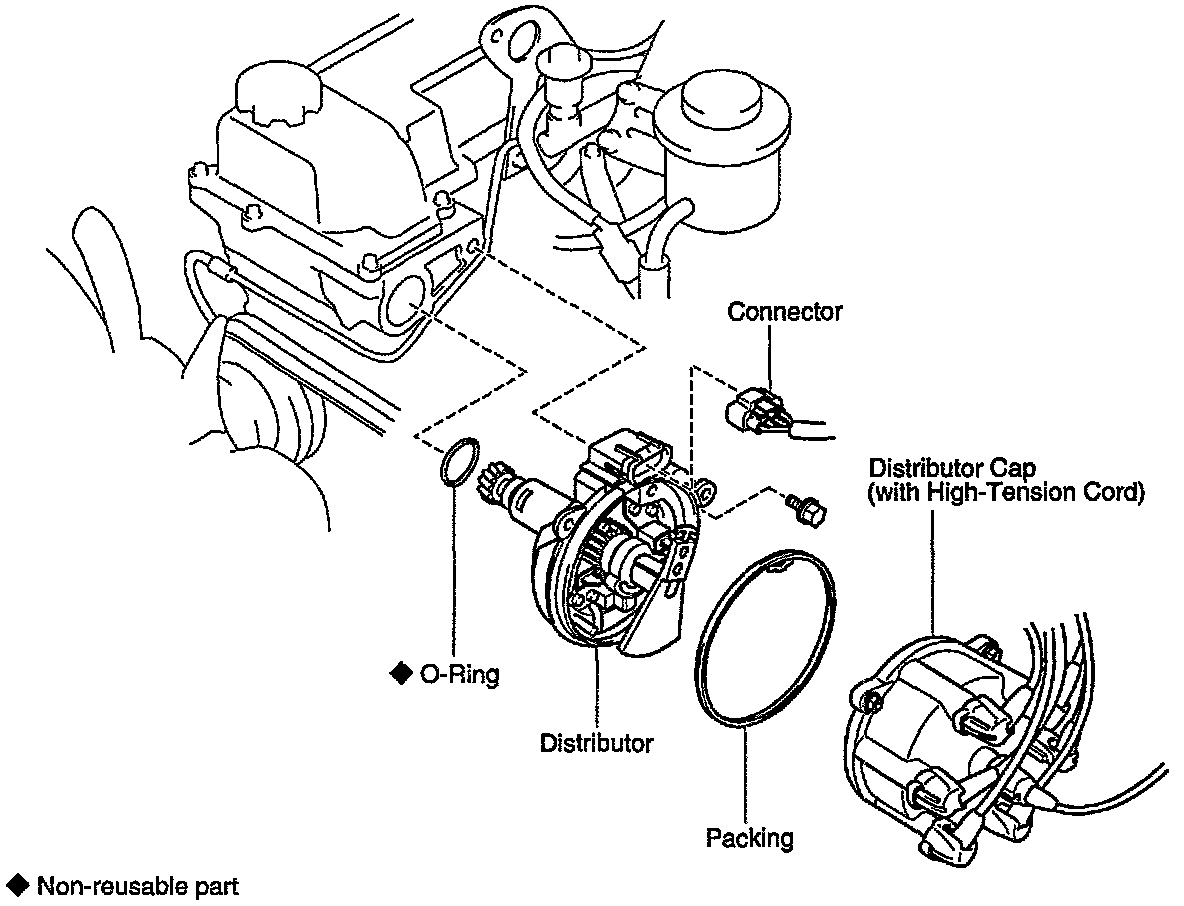 Connector

Distributor Cap
(with High-Tension Cord)

◆ O-Ring

Distributor

Packing

◆ Non-reusable part