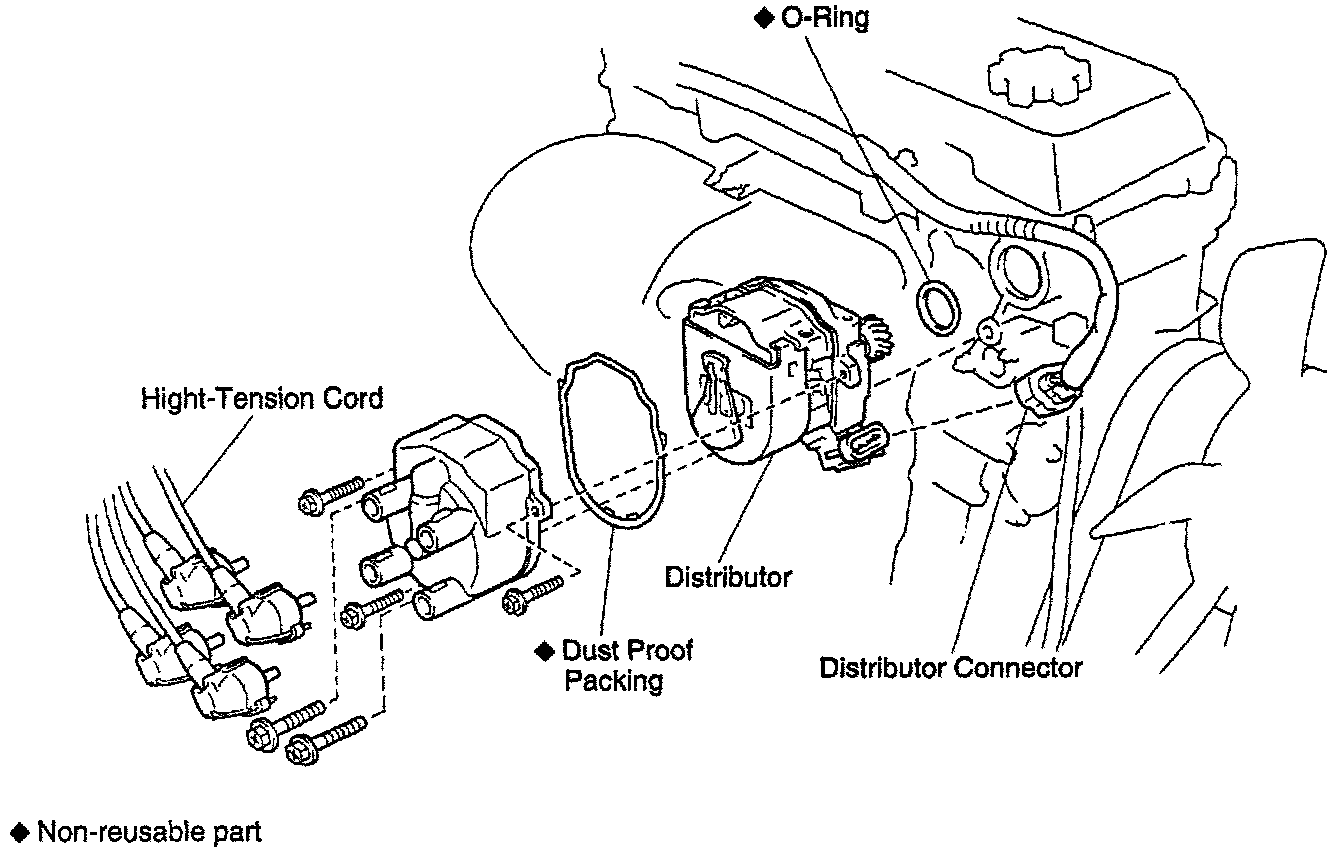 ◆ O-Ring

Hight-Tension Cord

Distributor

◆ Dust Proof Packing

Distributor Connector

◆ Non-reusable part