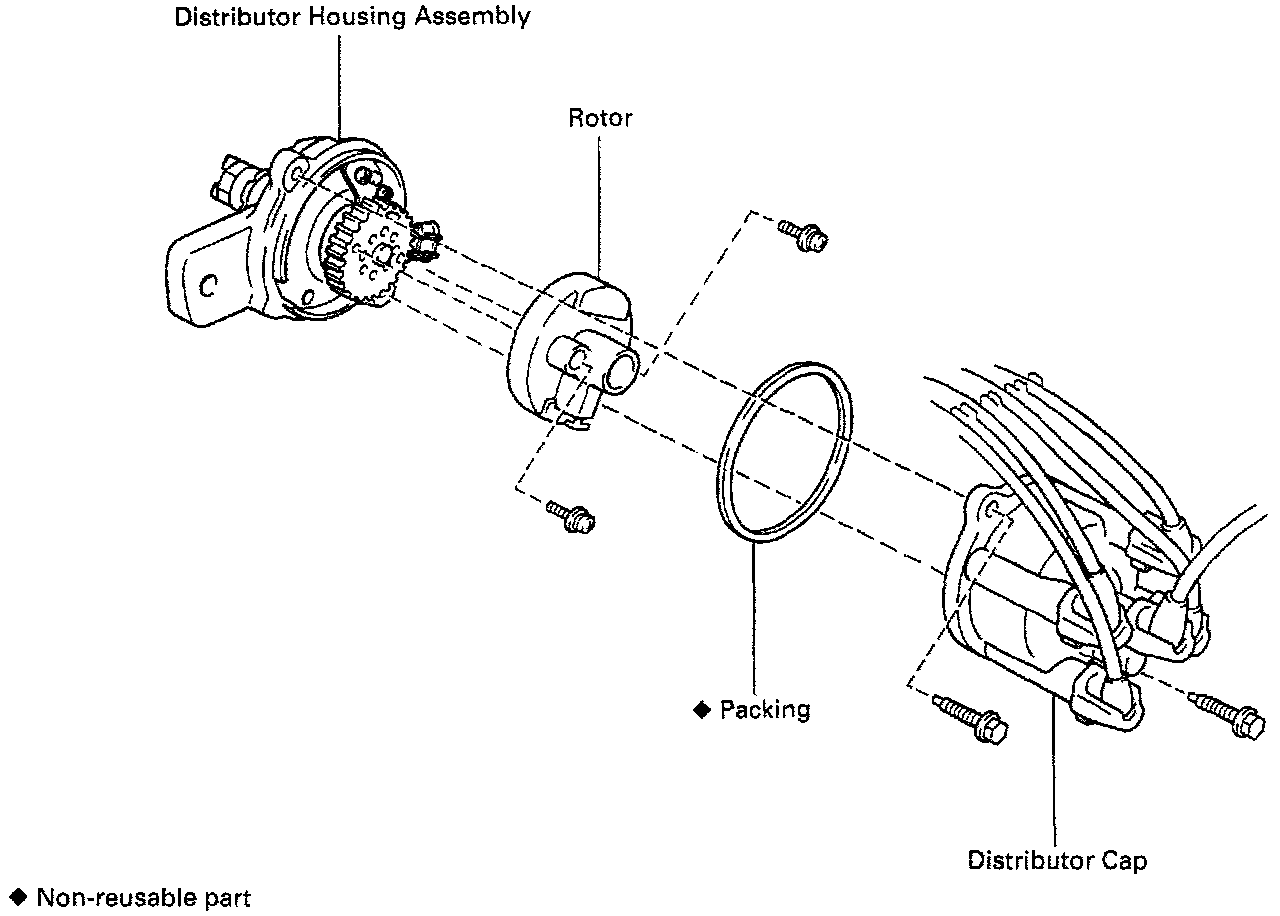 Distributor Housing Assembly

Rotor

◆ Packing

Distributor Cap

◆ Non-reusable part