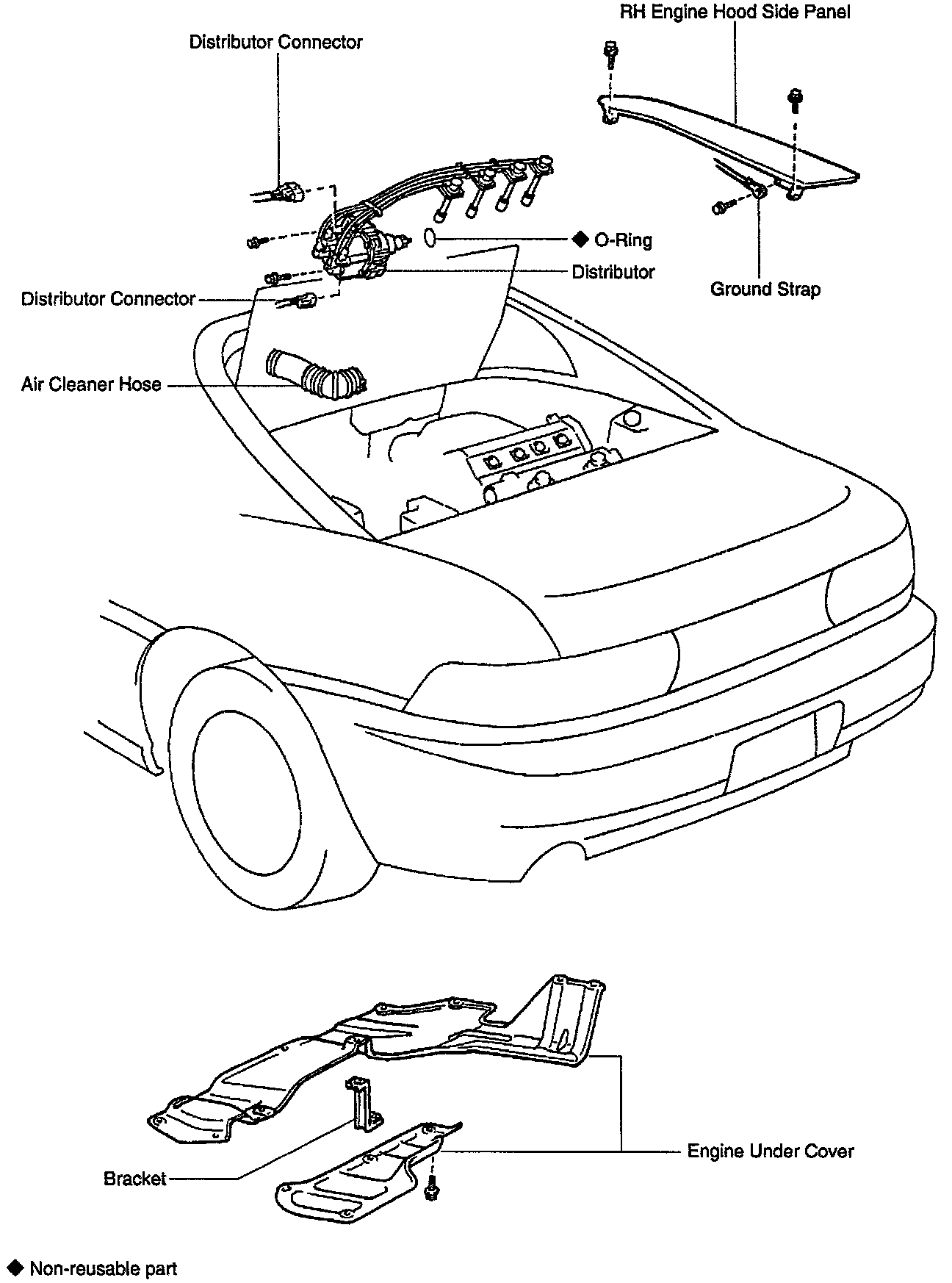 RH Engine Hood Side Panel

Distributor Connector

◆ O-Ring

Distributor

Ground Strap

Distributor Connector

Air Cleaner Hose

Engine Under Cover

Bracket

◆ Non-reusable part