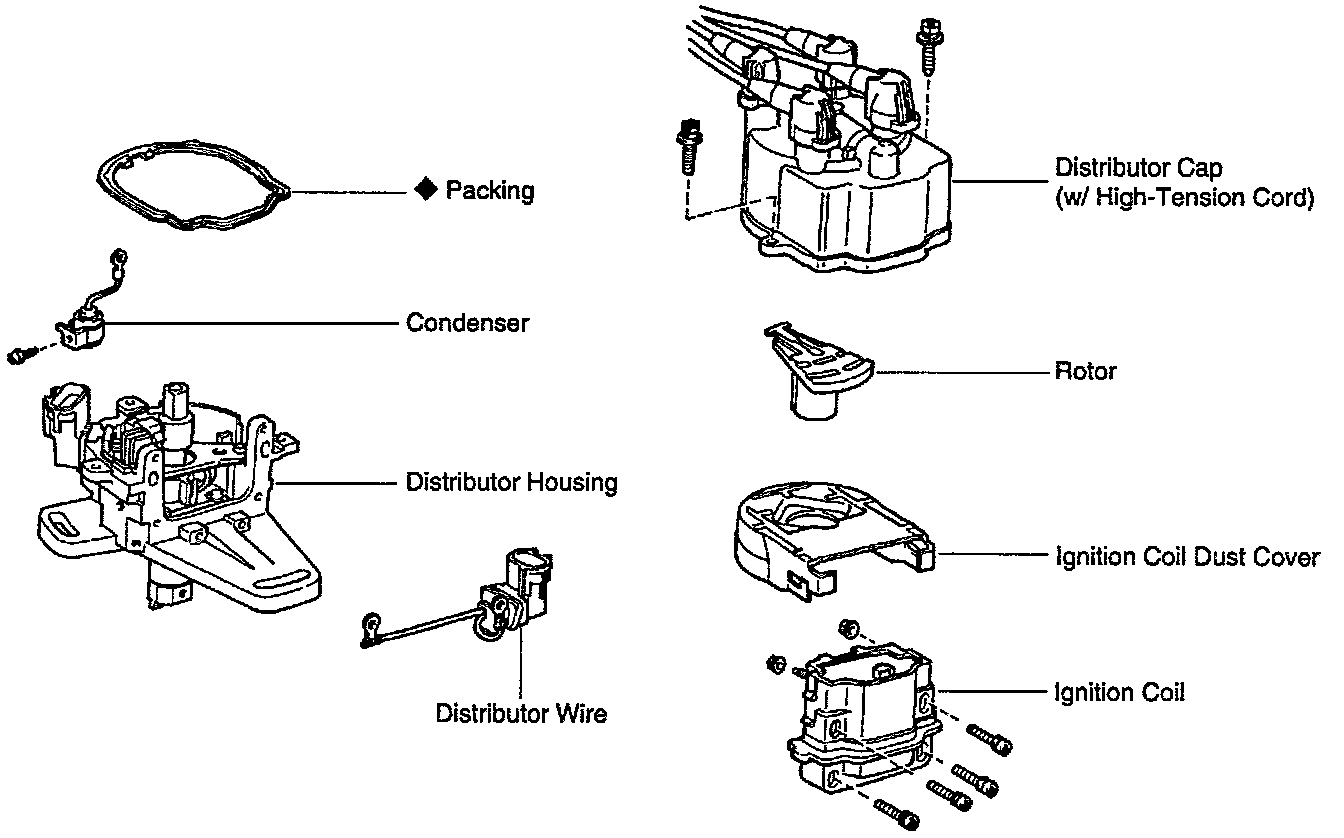 ◆ Packing

Condenser

Distributor Housing

Distributor Wire

Distributor Cap
(w/ High-Tension Cord)

Rotor

Ignition Coil Dust Cover

Ignition Coil