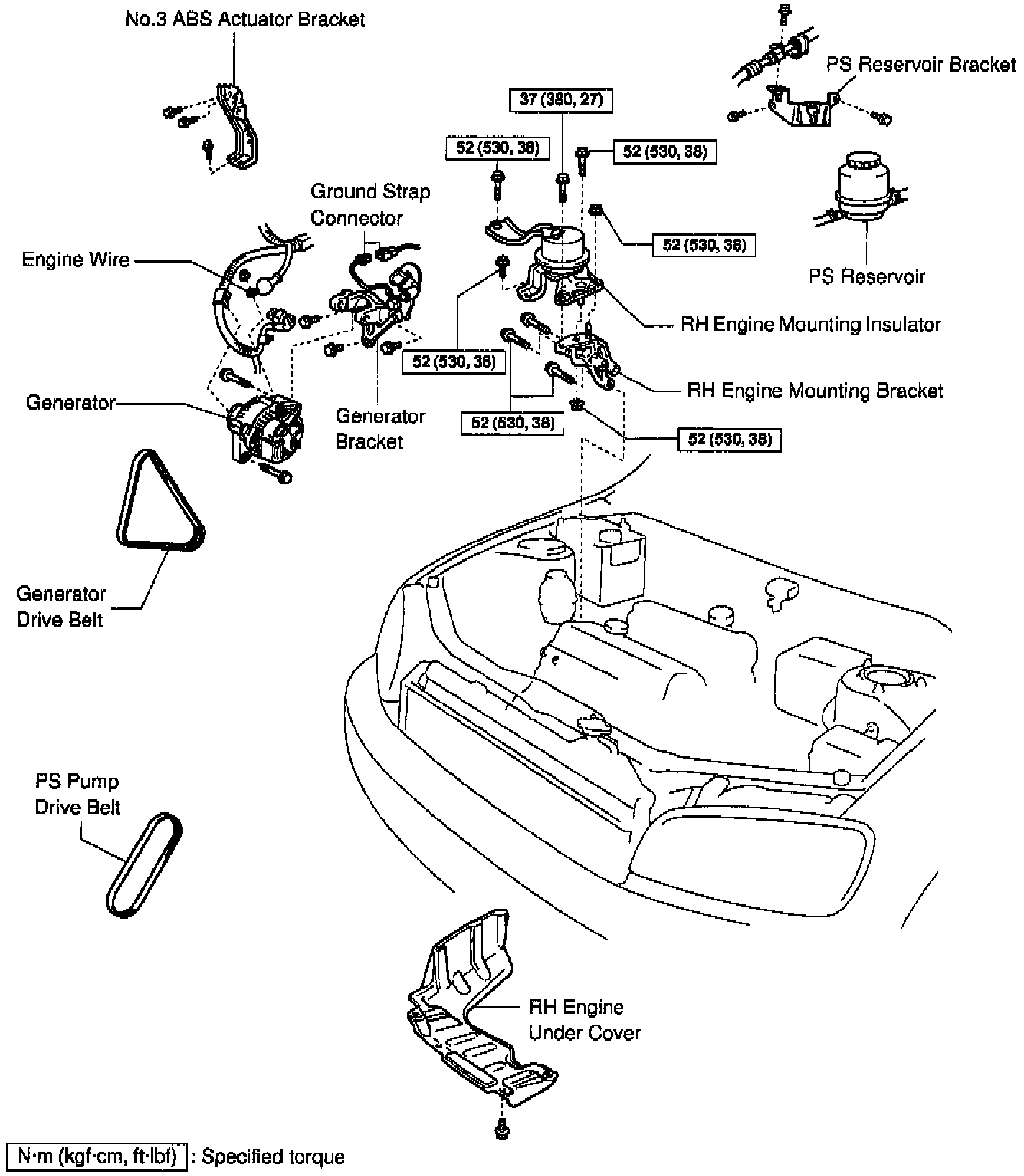 No.3 ABS Actuator Bracket

PS Reservoir Bracket

37 (380, 27)

52 (530, 38)

52 (530, 38)

Ground Strap Connector

52 (530, 38)

PS Reservoir

Engine Wire

RH Engine Mounting Insulator

52 (530, 38)

RH Engine Mounting Bracket

Generator

Generator Bracket

52 (530, 38)

52 (530, 38)

Generator Drive Belt

PS Pump Drive Belt

RH Engine Under Cover

N·m (kgf·cm, ft·lbf) : Specified torque