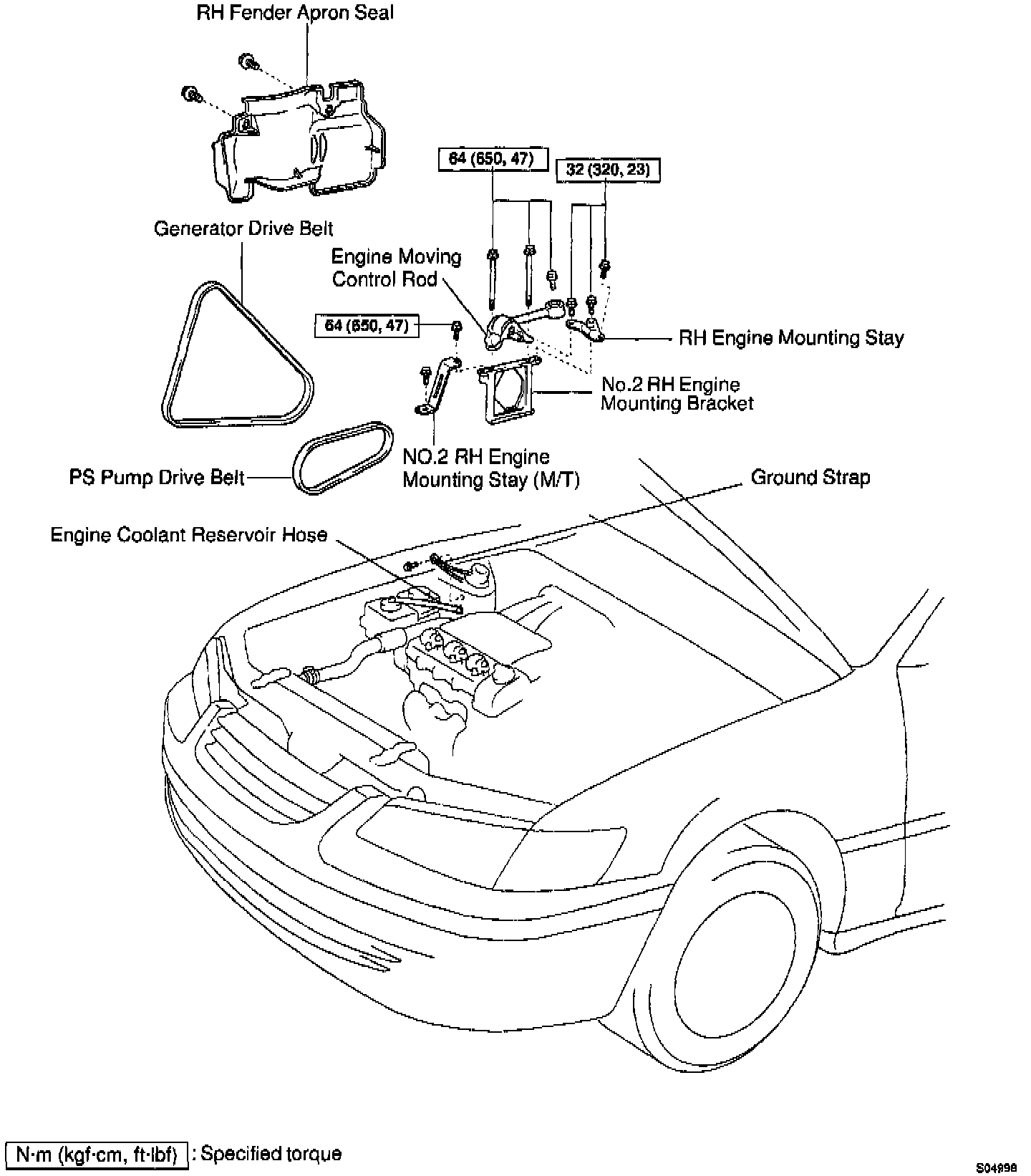 RH Fender Apron Seal

64 (650, 47)

32 (320, 23)

Generator Drive Belt

Engine Moving Control Rod

64 (650, 47)

RH Engine Mounting Stay

No.2 RH Engine Mounting Bracket

NO.2 RH Engine Mounting Stay (M/T)

PS Pump Drive Belt

Ground Strap

Engine Coolant Reservoir Hose

N·m (kgf·cm, ft·lbf) : Specified torque

S04998