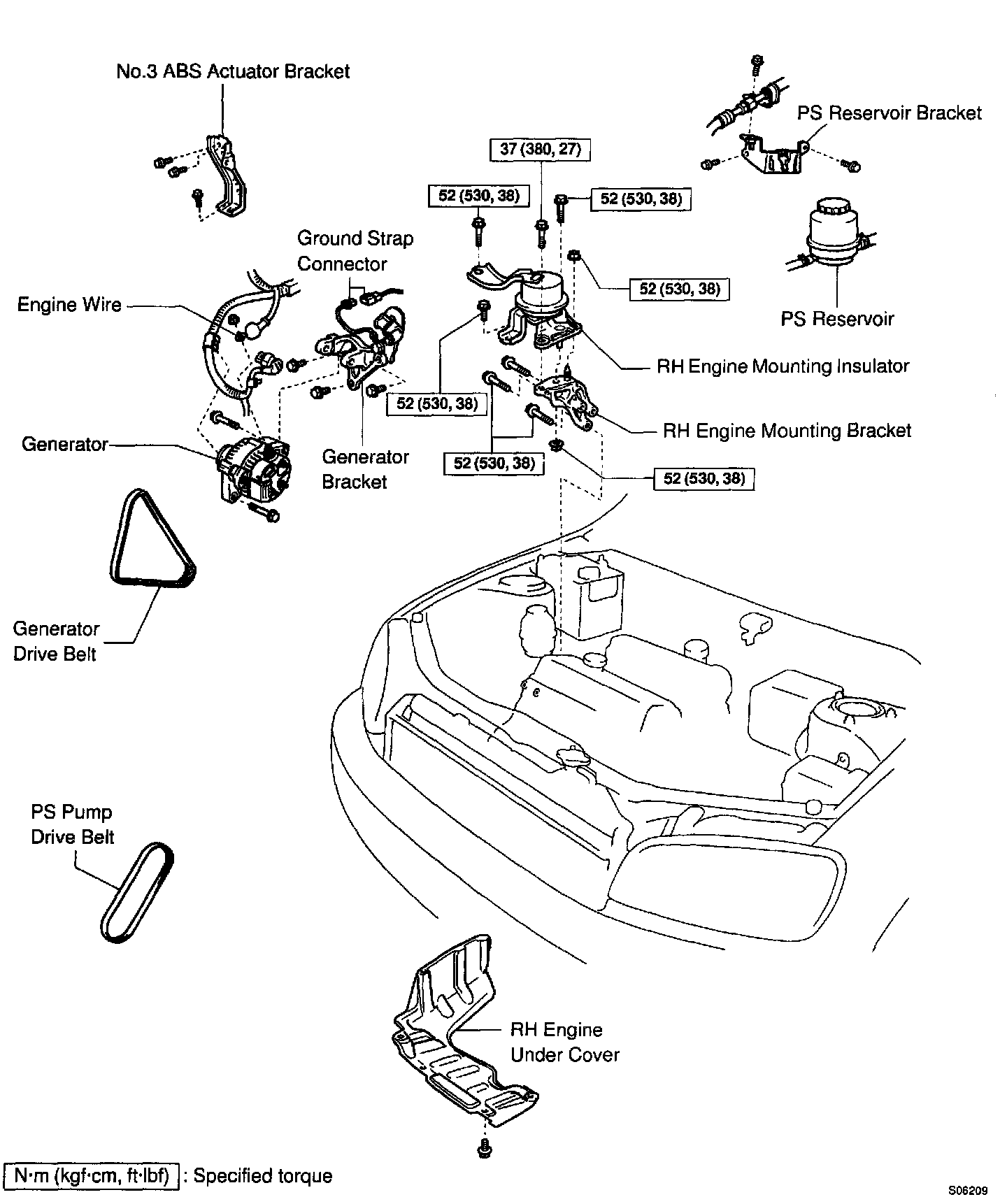 No.3 ABS Actuator Bracket

PS Reservoir Bracket

37 (380, 27)

52 (530, 38)

52 (530, 38)

Ground Strap Connector

52 (530, 38)

PS Reservoir

Engine Wire

RH Engine Mounting Insulator

52 (530, 38)

RH Engine Mounting Bracket

Generator

Generator Bracket

52 (530, 38)

52 (530, 38)

Generator Drive Belt

PS Pump Drive Belt

RH Engine Under Cover

N·m (kgf·cm, ft·lbf) : Specified torque

S06209