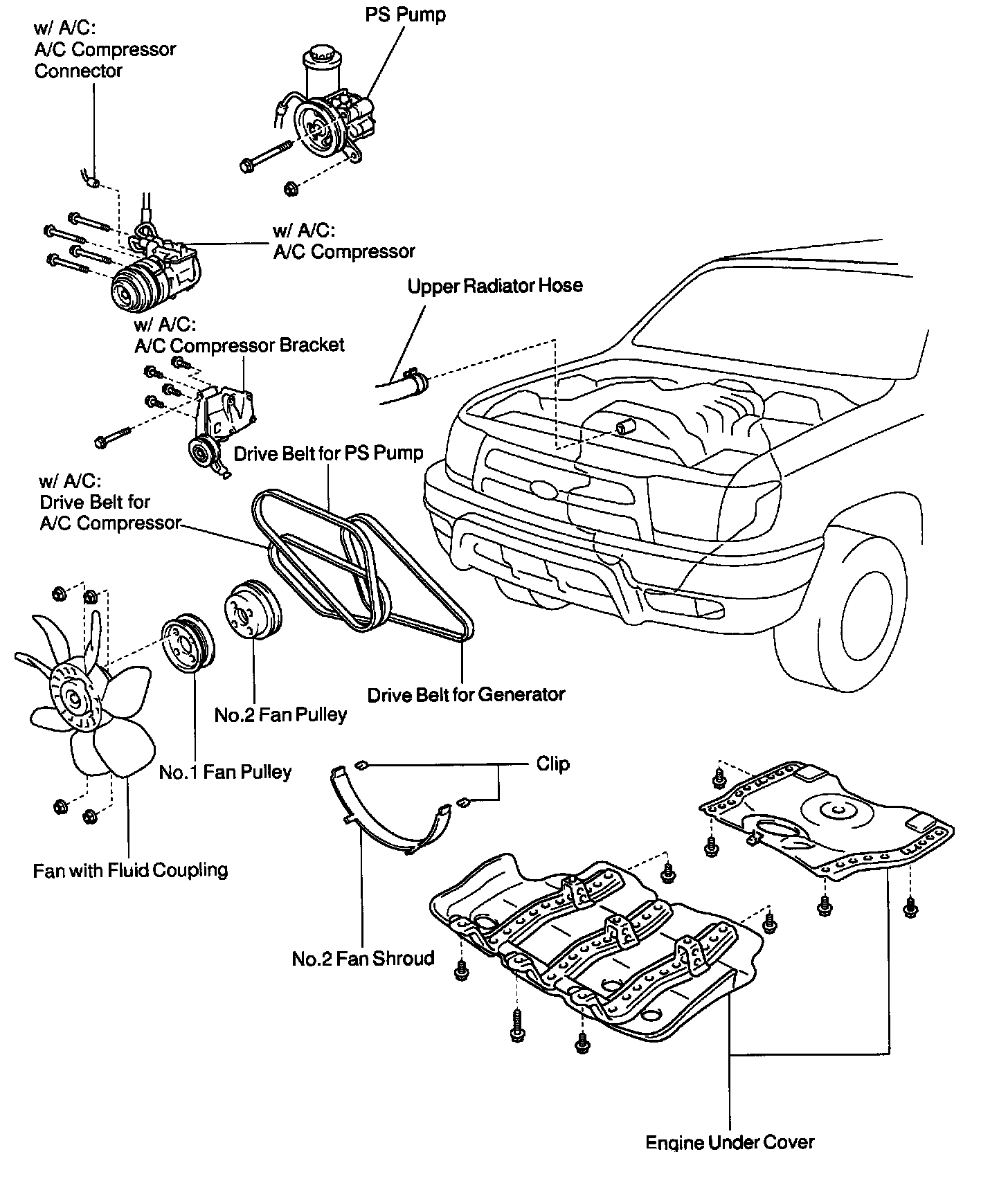 w/ A/C:
A/C Compressor
Connector

PS Pump

w/ A/C:
A/C Compressor

Upper Radiator Hose

w/ A/C:
A/C Compressor Bracket

Drive Belt for PS Pump

w/ A/C:
Drive Belt for
A/C Compressor

Drive Belt for Generator

No.2 Fan Pulley

No.1 Fan Pulley

Clip

Fan with Fluid Coupling

No.2 Fan Shroud

Engine Under Cover