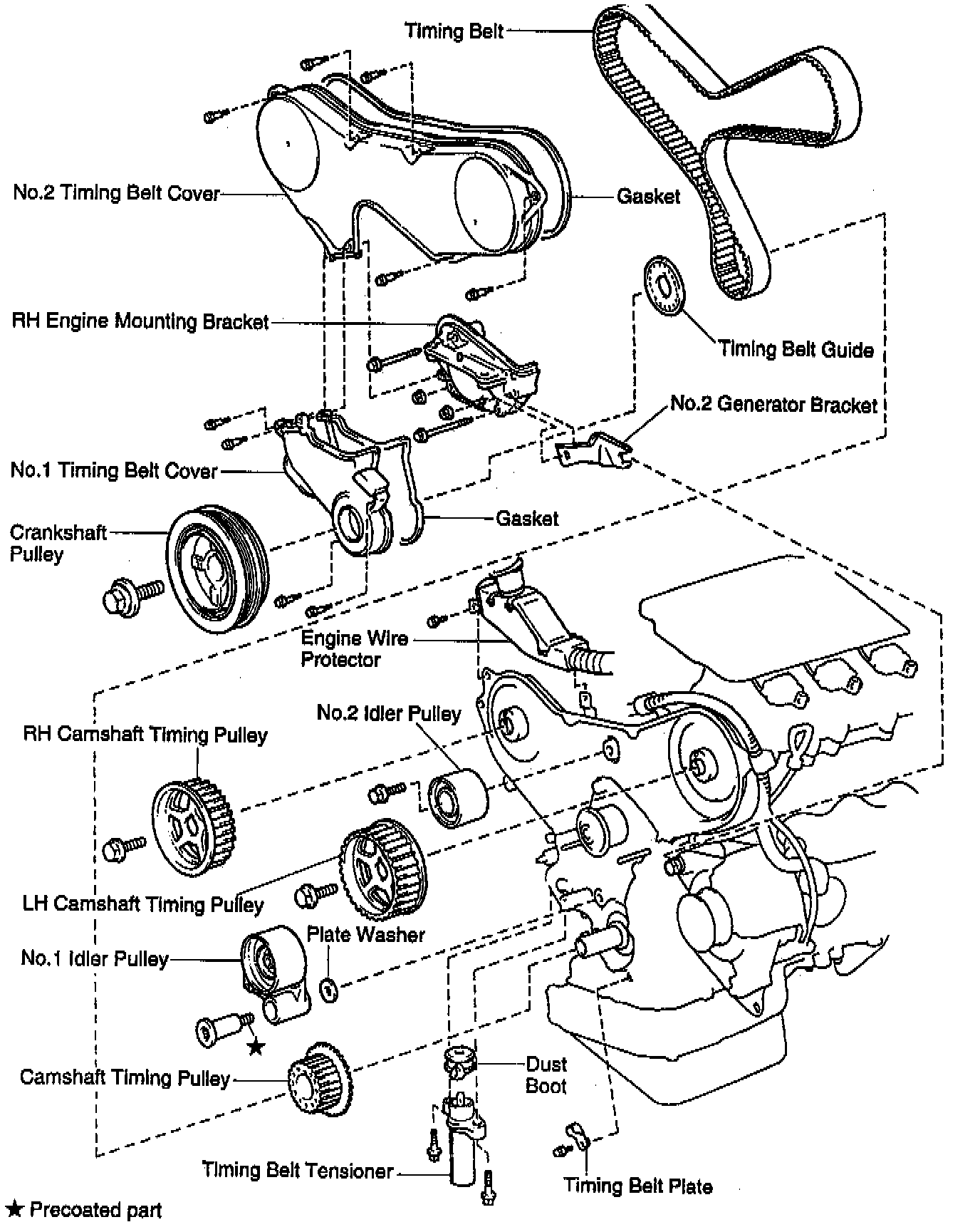 Timing Belt

No.2 Timing Belt Cover

Gasket

RH Engine Mounting Bracket

Timing Belt Guide

No.2 Generator Bracket

No.1 Timing Belt Cover

Gasket

Crankshaft Pulley

Engine Wire Protector

No.2 Idler Pulley

RH Camshaft Timing Pulley

LH Camshaft Timing Pulley

Plate Washer

No.1 Idler Pulley

★

Camshaft Timing Pulley

Dust Boot

Timing Belt Tensioner

Timing Belt Plate

★ Precoated part