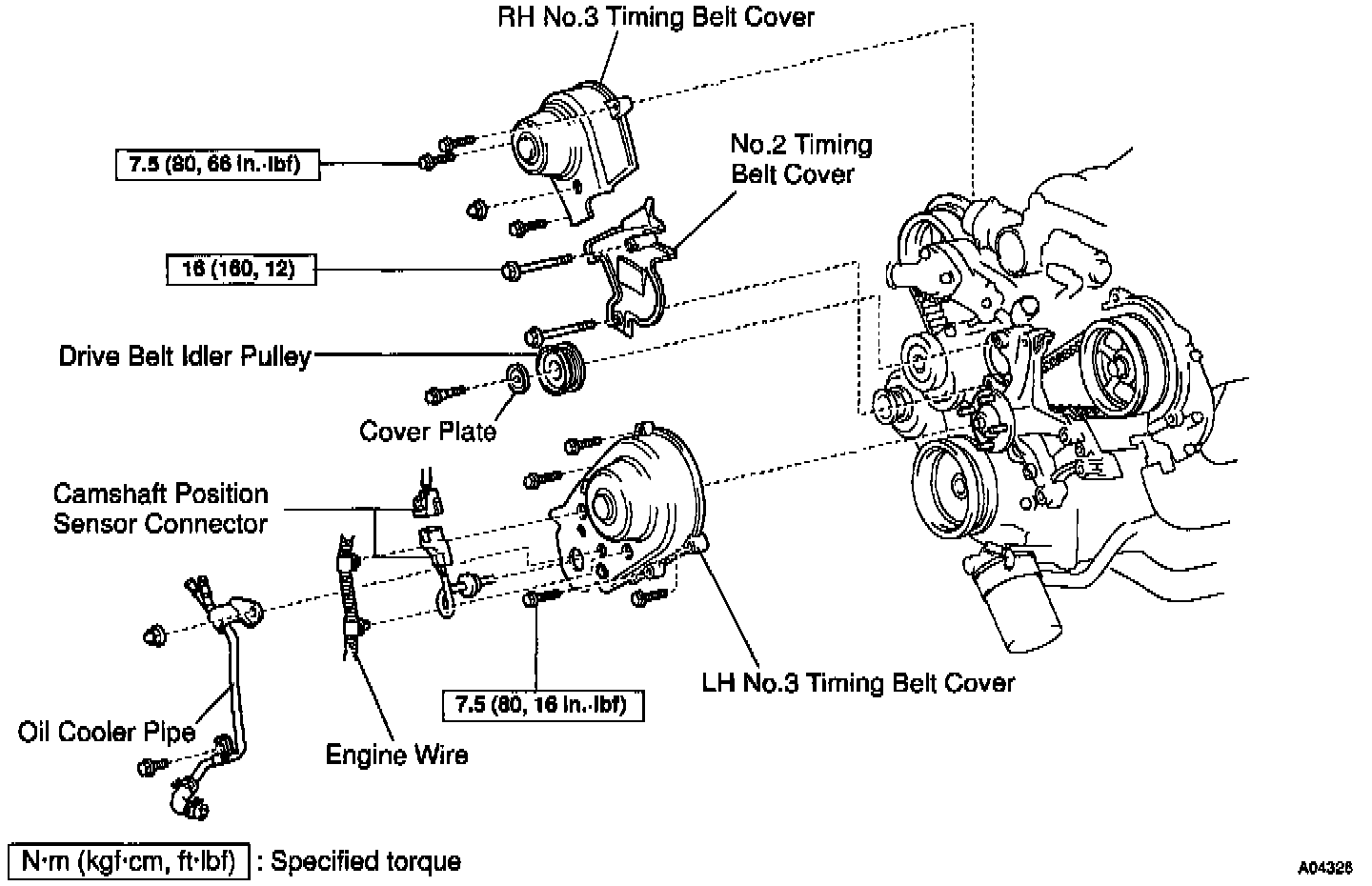 RH No.3 Timing Belt Cover

7.5 (80, 66 in.·lbf)

No.2 Timing Belt Cover

16 (160, 12)

Drive Belt Idler Pulley

Cover Plate

Camshaft Position Sensor Connector

Oil Cooler Pipe

Engine Wire

7.5 (80, 16 in.·lbf)

LH No.3 Timing Belt Cover

N·m (kgf·cm, ft·lbf) : Specified torque

A04326