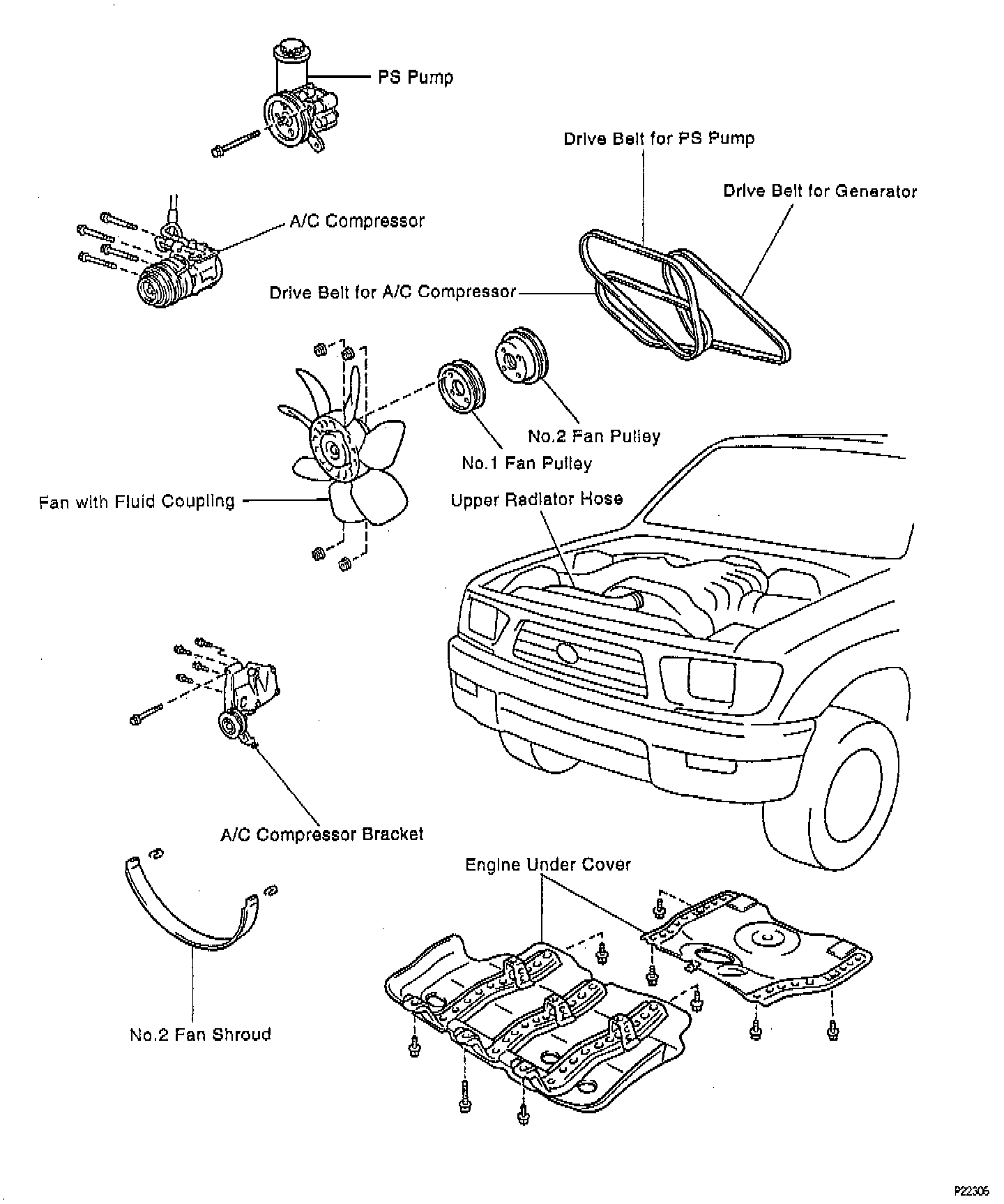 PS Pump

Drive Belt for PS Pump

Drive Belt for Generator

A/C Compressor

Drive Belt for A/C Compressor

No.2 Fan Pulley

No.1 Fan Pulley

Fan with Fluid Coupling

Upper Radiator Hose

A/C Compressor Bracket

Engine Under Cover

No.2 Fan Shroud

P22306